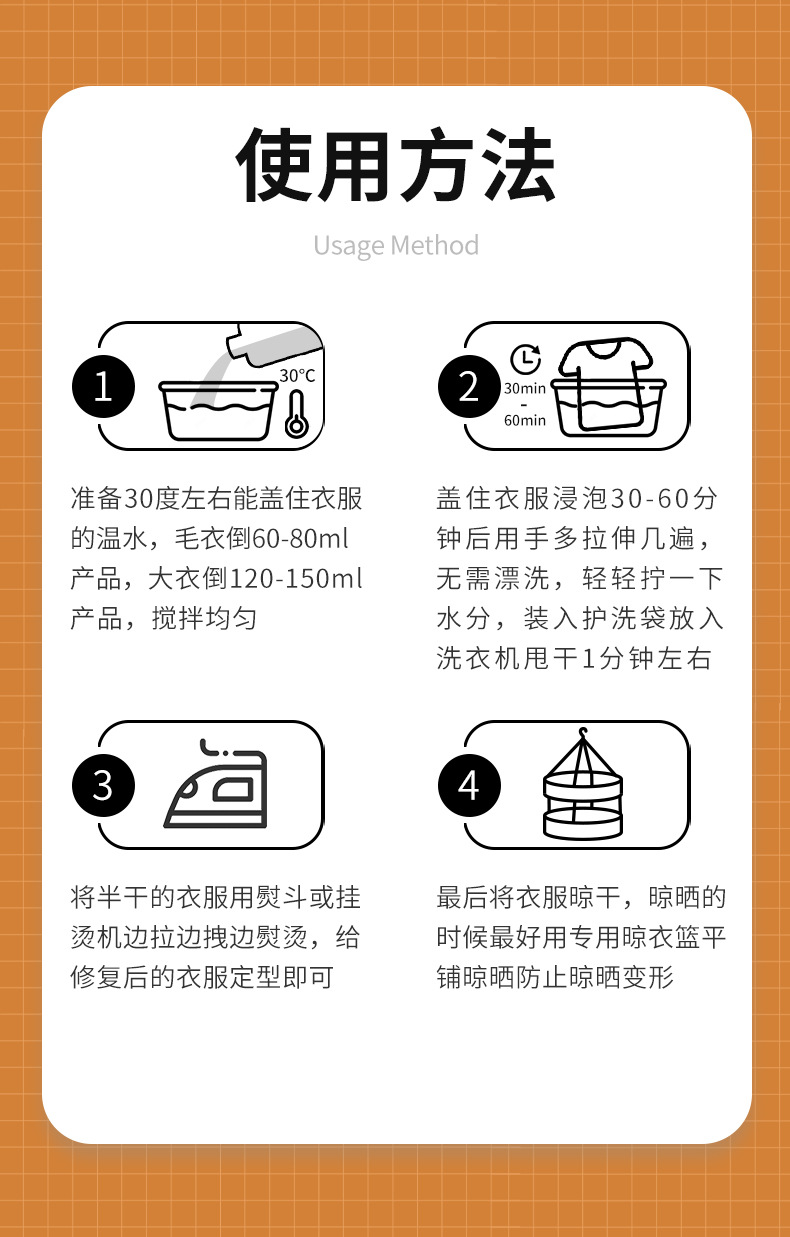 使用方法

Usage Method

1

30°C

准备30度左右能盖住衣服的温水，毛衣倒60-80ml产品，大衣倒120-150ml产品，搅拌均匀

2

30min - 60min

盖住衣服浸泡30-60分钟后用手多拉伸几遍，无需漂洗，轻轻拧一下水分，装入护洗袋放入洗衣机甩干1分钟左右

3

将半干的衣服用熨斗或挂烫机边拉边拽边熨烫，给修复后的衣服定型即可

4

最后将衣服晾干，晾晒的时候最好用专用晾衣篮平铺晾晒防止晾晒变形