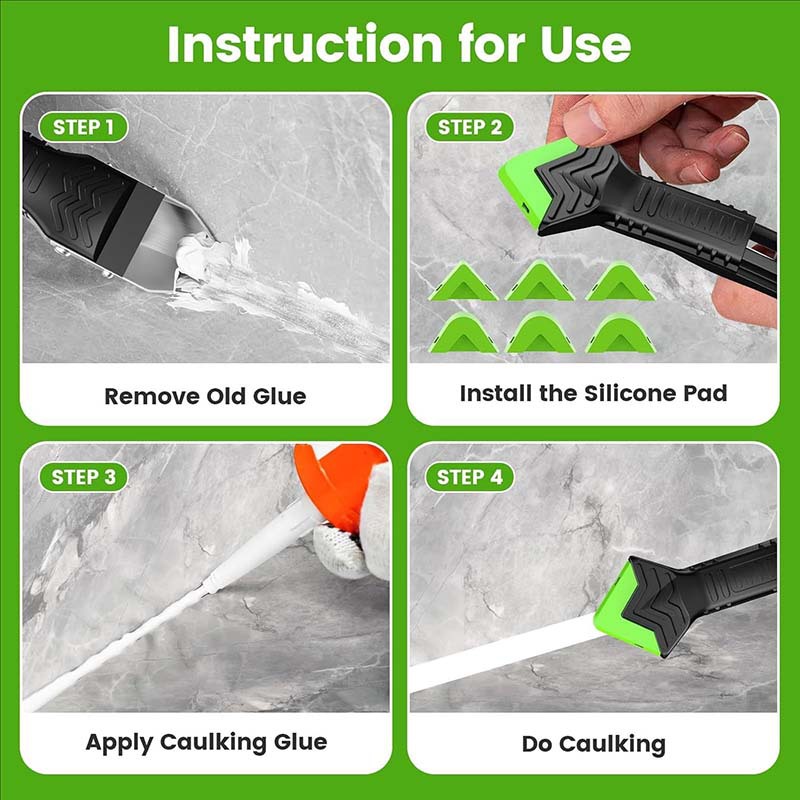 Instruction for Use

STEP 1

Remove Old Glue

STEP 2

Install the Silicone Pad

STEP 3

Apply Caulking Glue

STEP 4

Do Caulking