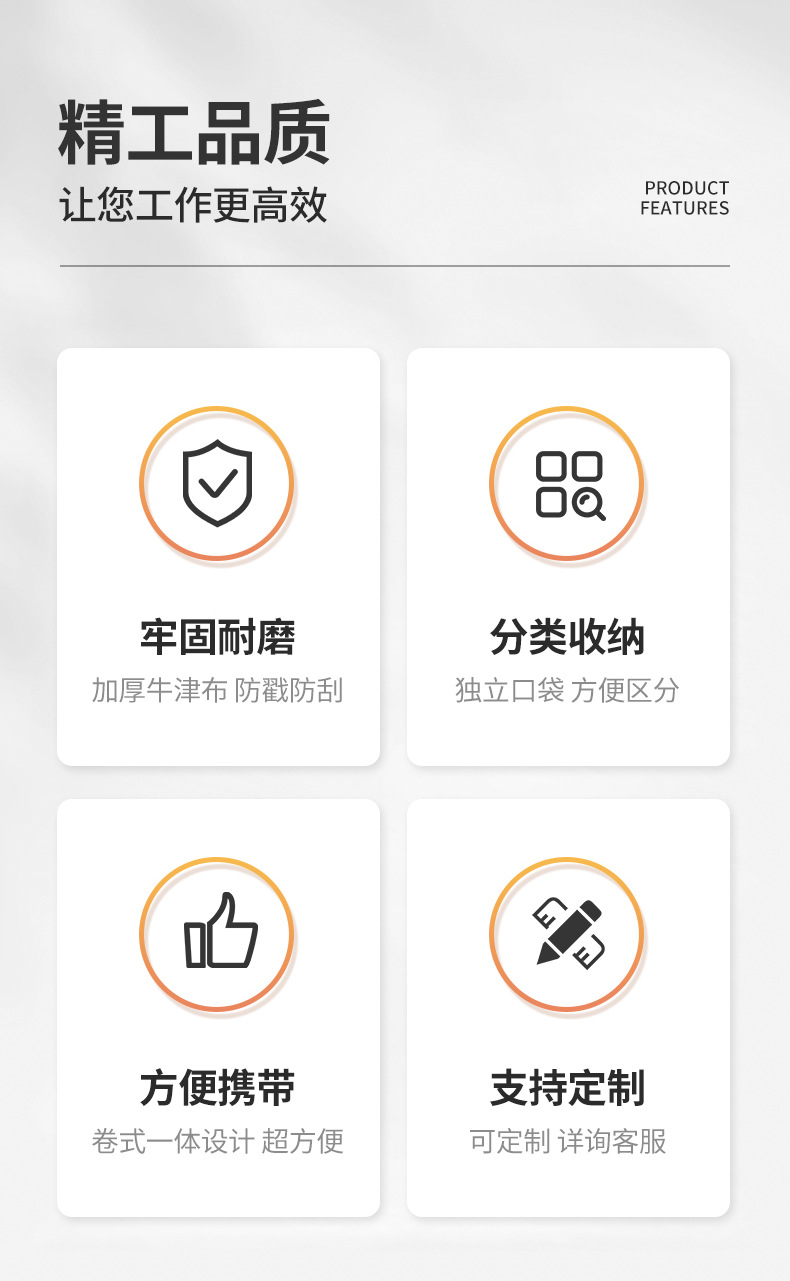 精工品质
让您工作更高效

PRODUCT
FEATURES

牢固耐磨
加厚牛津布 防戳防刮

分类收纳
独立口袋 方便区分

方便携带
卷式一体设计 超方便

支持定制
可定制 详询客服