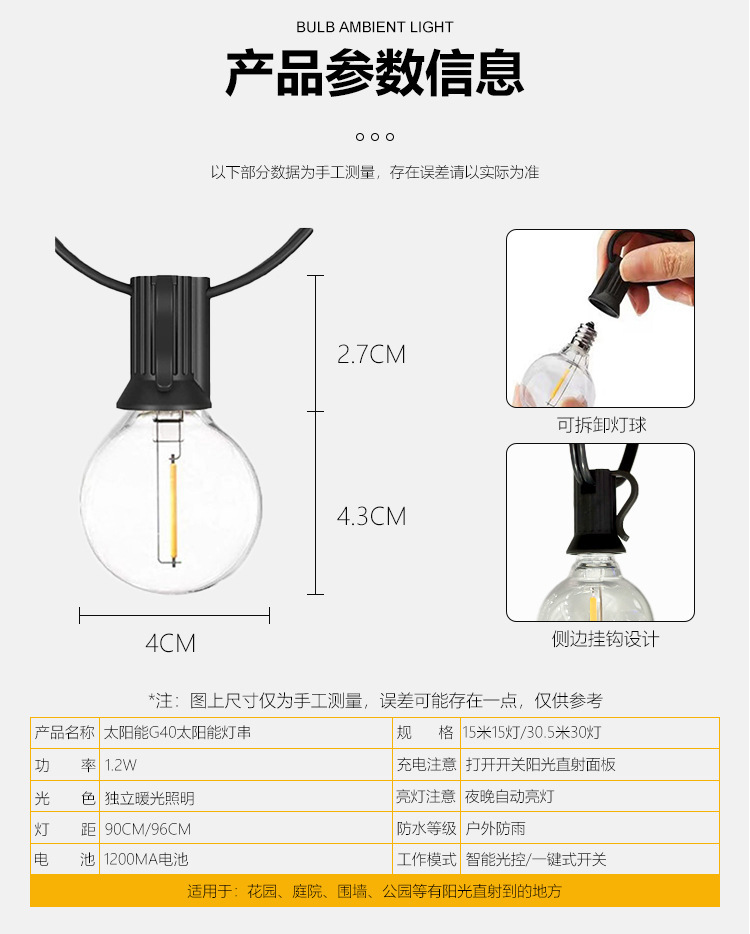 BULB AMBIENT LIGHT

产品参数信息

以下部分数据为手工测量，存在误差请以实际为准

2.7CM

4.3CM

4CM

可拆卸灯球

侧边挂钩设计

*注：图上尺寸仅为手工测量，误差可能存在一点，仅供参考

| 产品名称 | 太阳能G40太阳能灯串 | 规　格 | 15米15灯/30.5米30灯 |
|---|---|---|---|
| 功　率 | 1.2W | 充电注意 | 打开开关阳光直射面板 |
| 光　色 | 独立暖光照明 | 亮灯注意 | 夜晚自动亮灯 |
| 灯　距 | 90CM/96CM | 防水等级 | 户外防雨 |
| 电　池 | 1200MA电池 | 工作模式 | 智能光控/一键式开关 |

适用于：花园、庭院、围墙、公园等有阳光直射到的地方