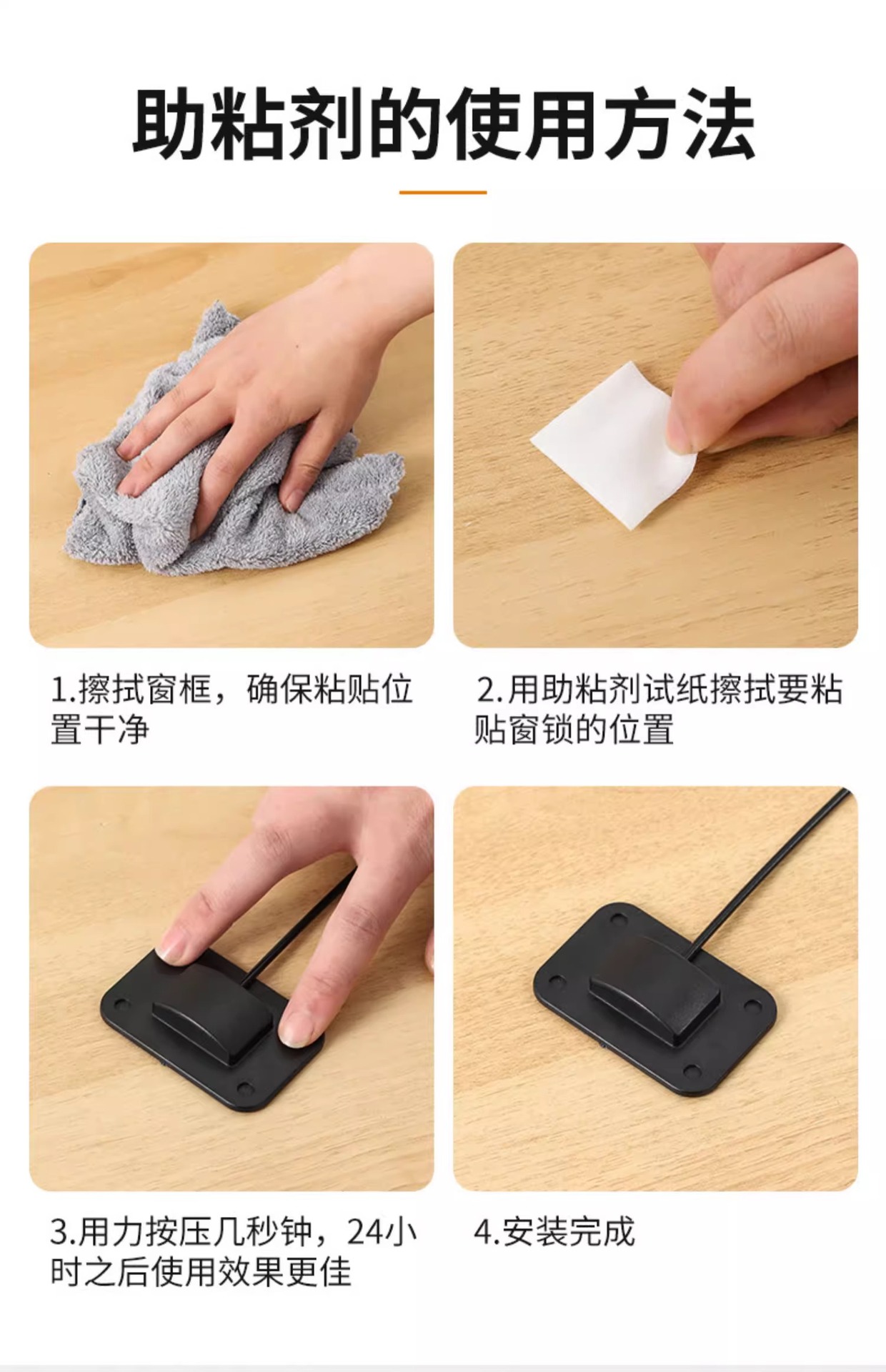 助粘剂的使用方法

1.擦拭窗框，确保粘贴位置干净

2.用助粘剂试纸擦拭要粘贴窗锁的位置

3.用力按压几秒钟，24小时之后使用效果更佳

4.安装完成