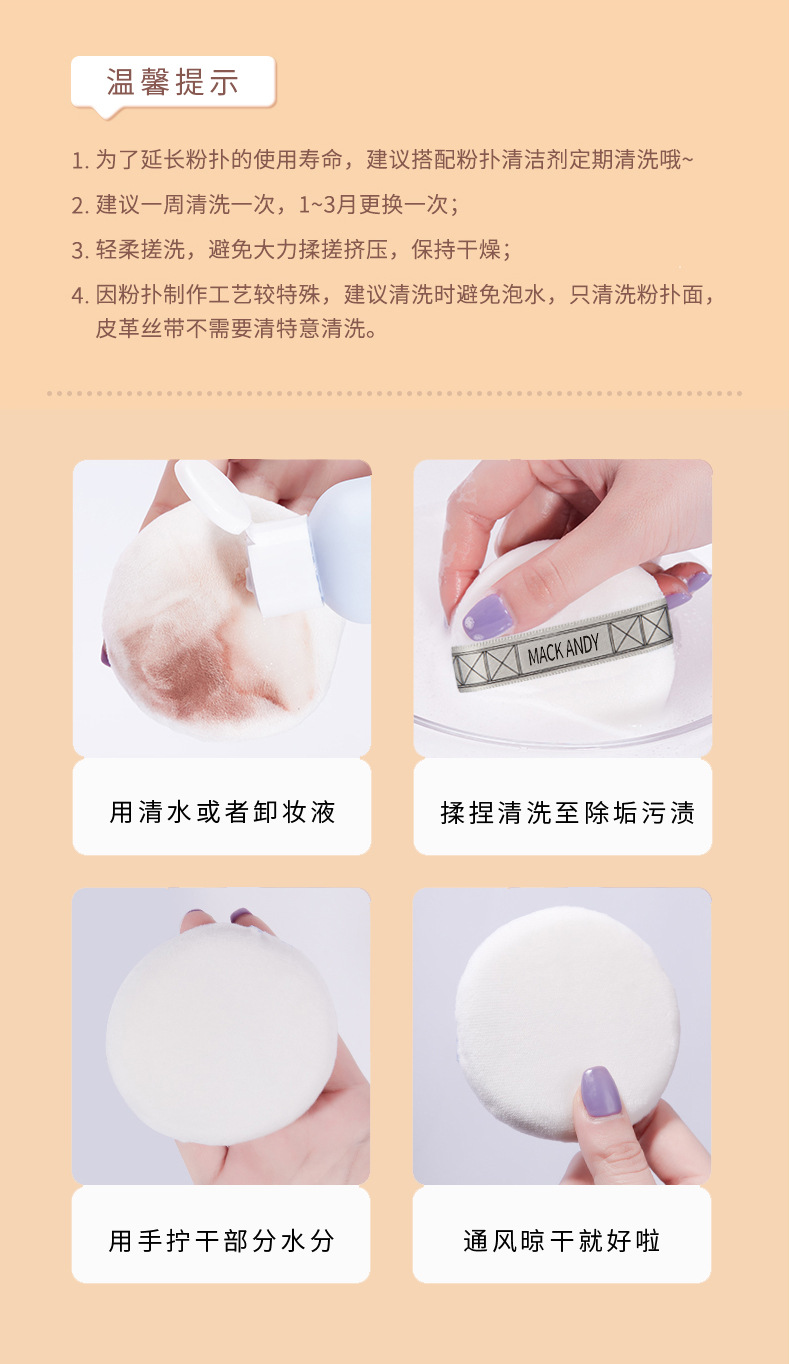 温馨提示

1. 为了延长粉扑的使用寿命，建议搭配粉扑清洁剂定期清洗哦~

2. 建议一周清洗一次，1~3月更换一次；

3. 轻柔搓洗，避免大力揉搓挤压，保持干燥；

4. 因粉扑制作工艺较特殊，建议清洗时避免泡水，只清洗粉扑面，皮革丝带不需要清特意清洗。

MACK ANDY

用清水或者卸妆液

揉捏清洗至除垢污渍

用手拧干部分水分

通风晾干就好啦