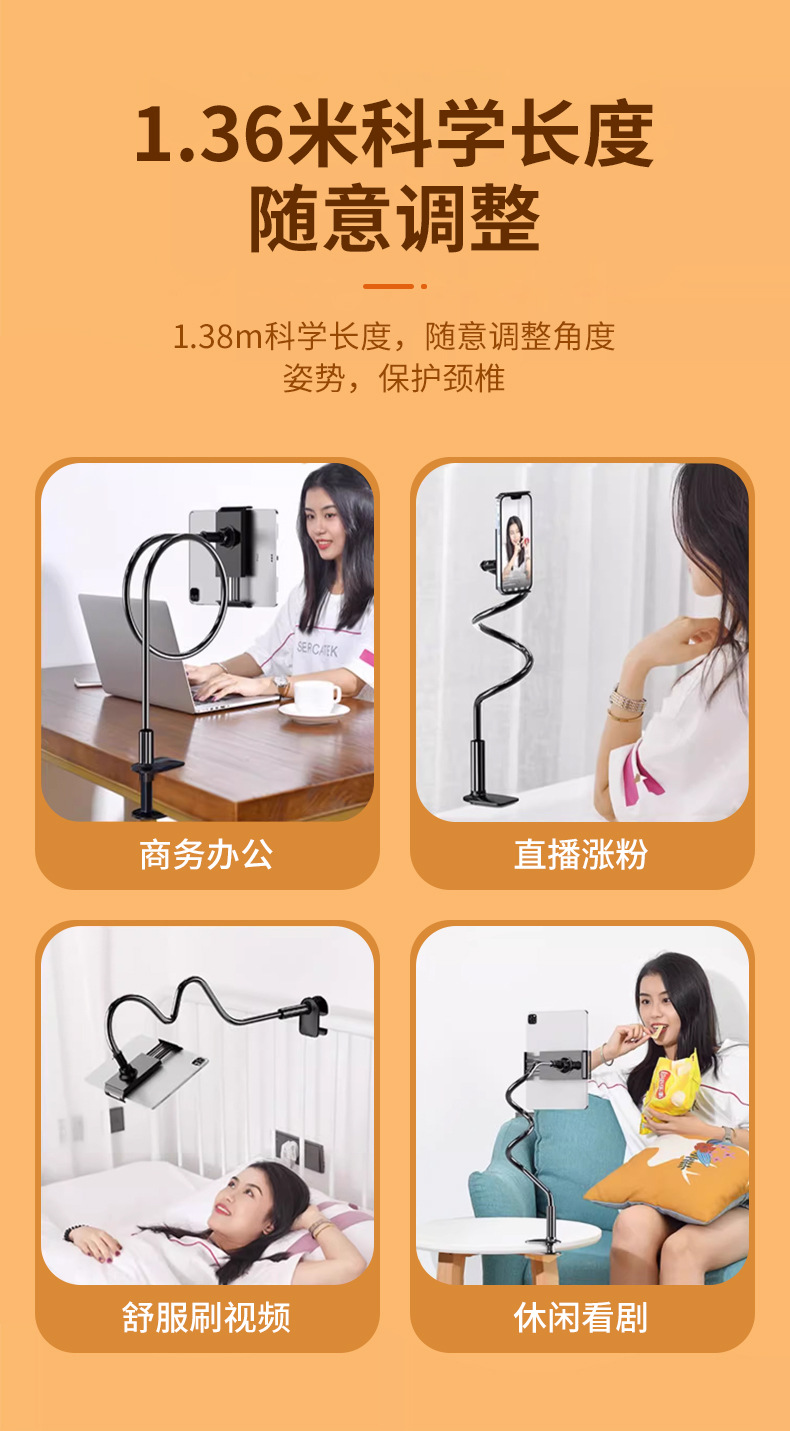 1.36米科学长度
随意调整

1.38m科学长度，随意调整角度
姿势，保护颈椎

SERCATEK

商务办公

直播涨粉

舒服刷视频

休闲看剧