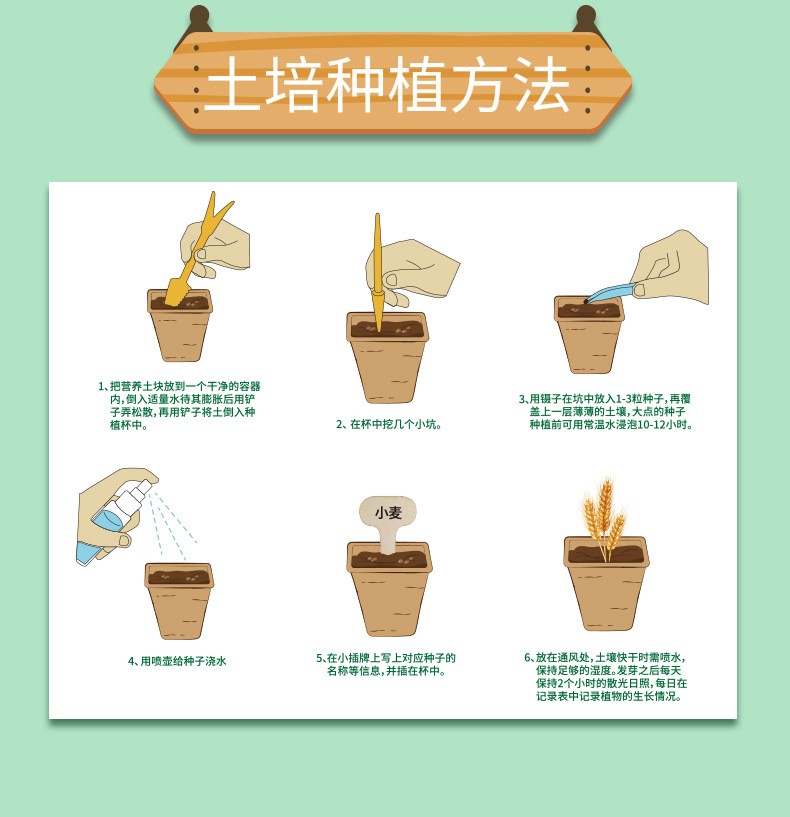 土培种植方法

1、把营养土块放到一个干净的容器内，倒入适量水待其膨胀后用铲子弄松散，再用铲子将土倒入种植杯中。

2、在杯中挖几个小坑。

3、用镊子在坑中放入1-3粒种子，再覆盖上一层薄薄的土壤，大点的种子种植前可用常温水浸泡10-12小时。

4、用喷壶给种子浇水

小麦

5、在小插牌上写上对应种子的名称等信息，并插在杯中。

6、放在通风处，土壤快干时需喷水，保持足够的湿度。发芽之后每天保持2个小时的散光日照，每日在记录表中记录植物的生长情况。