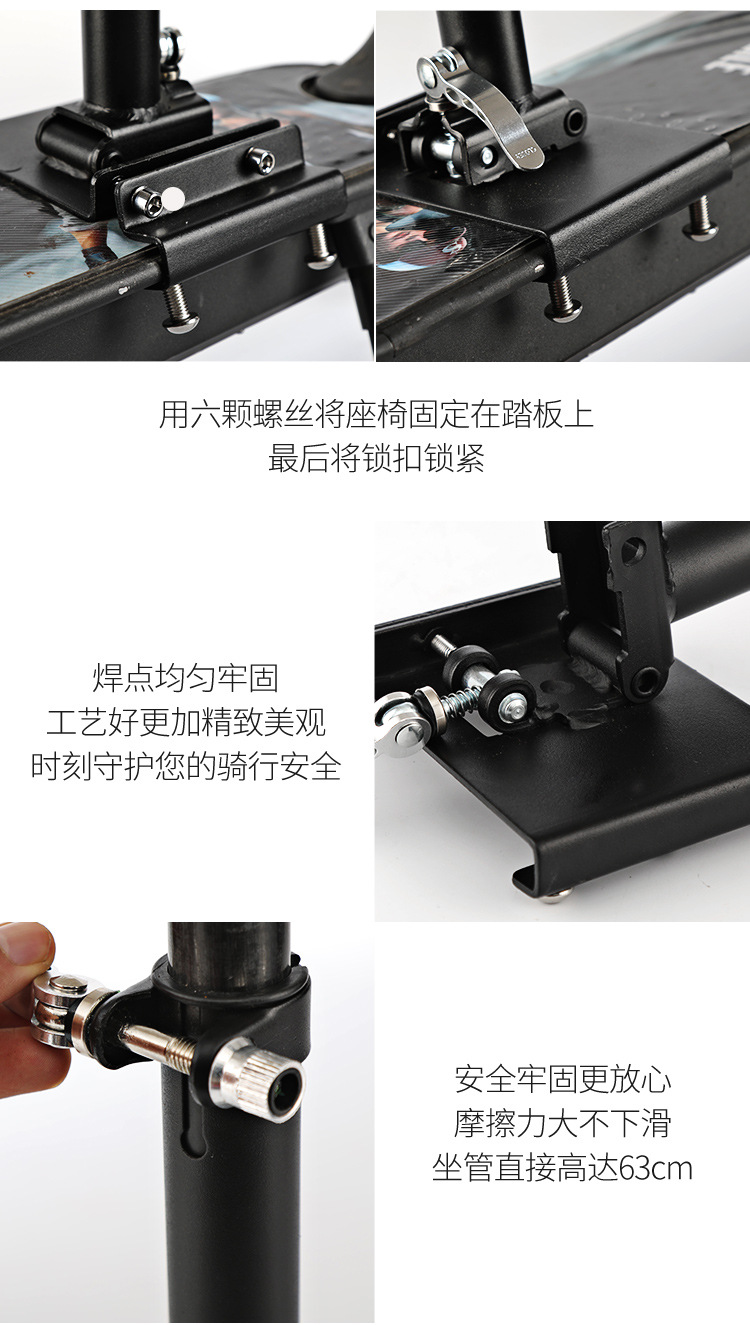 用六颗螺丝将座椅固定在踏板上
最后将锁扣锁紧

焊点均匀牢固
工艺好更加精致美观
时刻守护您的骑行安全

安全牢固更放心
摩擦力大不下滑
坐管直接高达63cm