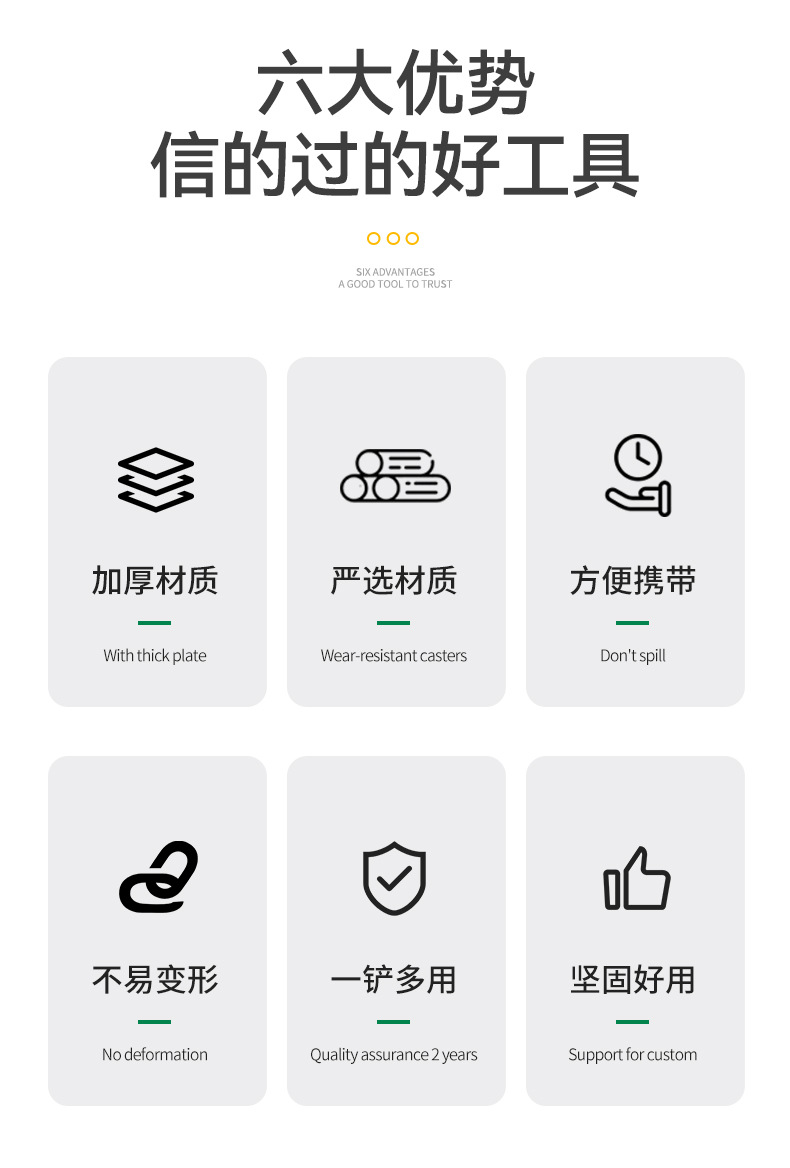 六大优势
信的过的好工具

SIX ADVANTAGES
A GOOD TOOL TO TRUST

加厚材质

With thick plate

严选材质

Wear-resistant casters

方便携带

Don't spill

不易变形

No deformation

一铲多用

Quality assurance 2 years

坚固好用

Support for custom