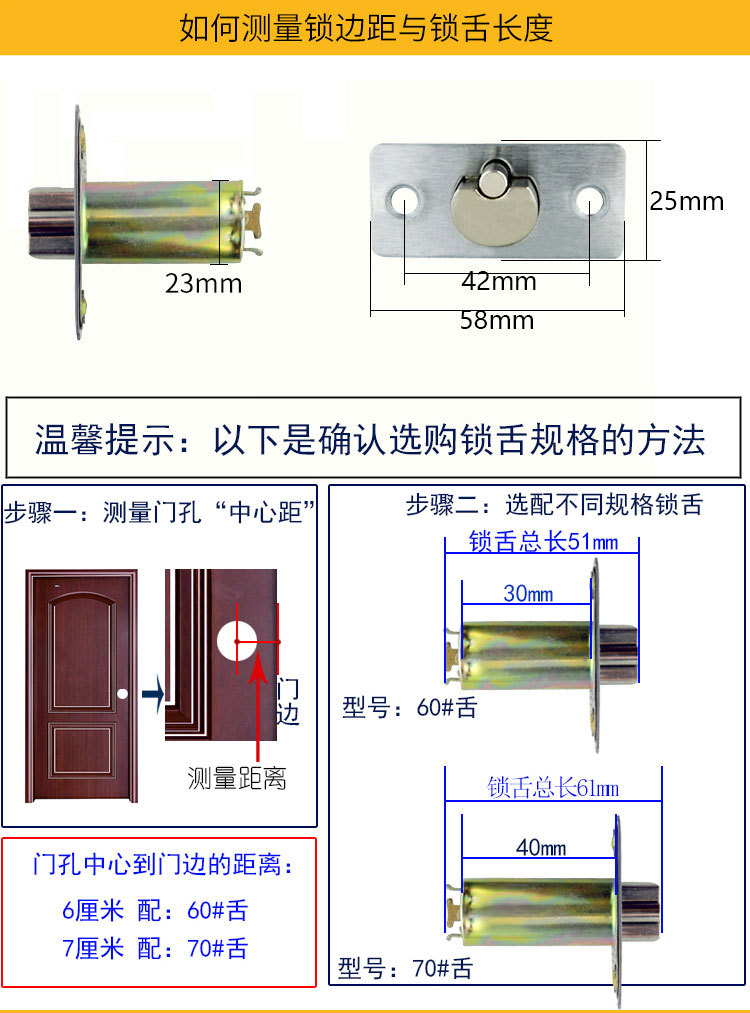 如何测量锁边距与锁舌长度

23mm

25mm

42mm

58mm

温馨提示：以下是确认选购锁舌规格的方法

步骤一：测量门孔“中心距”

门边

测量距离

门孔中心到门边的距离：

6厘米 配：60#舌

7厘米 配：70#舌

步骤二：选配不同规格锁舌

锁舌总长51mm

30mm

型号：60#舌

锁舌总长61mm

40mm

型号：70#舌