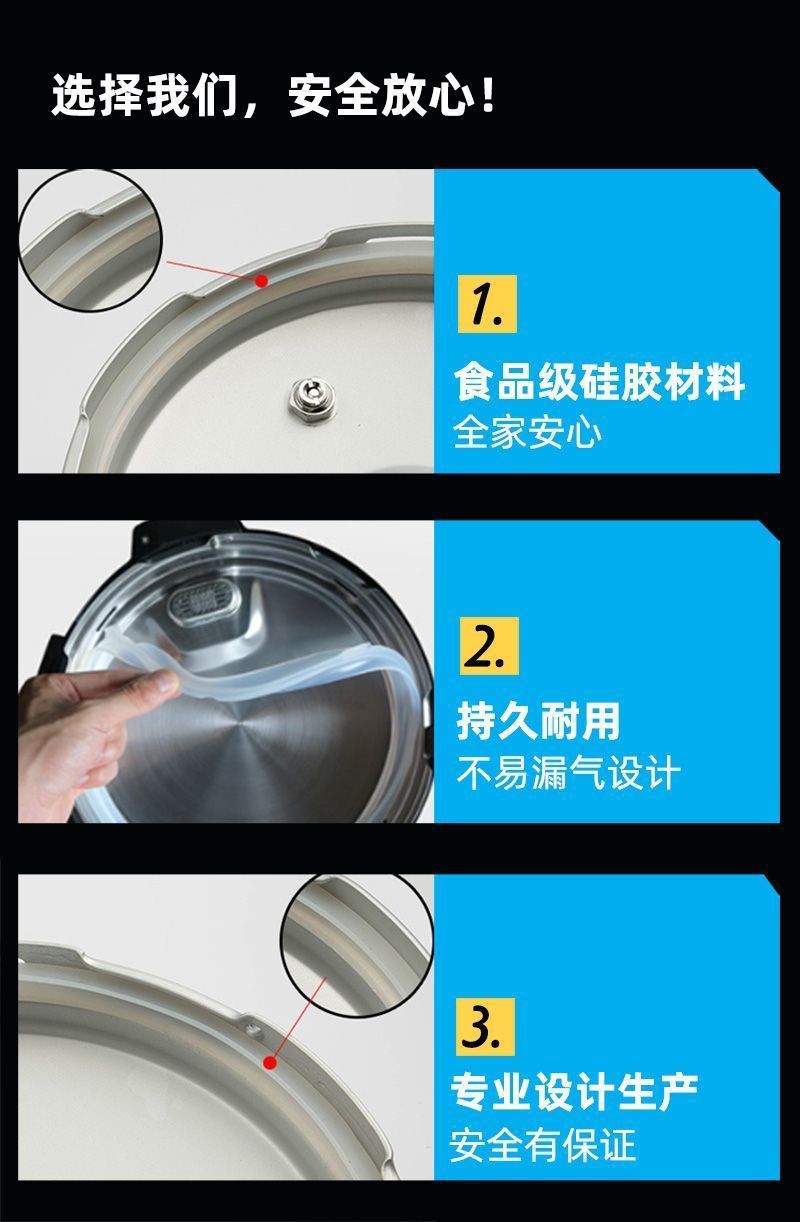 选择我们，安全放心！

1.

食品级硅胶材料
全家安心

2.

持久耐用
不易漏气设计

3.

专业设计生产
安全有保证