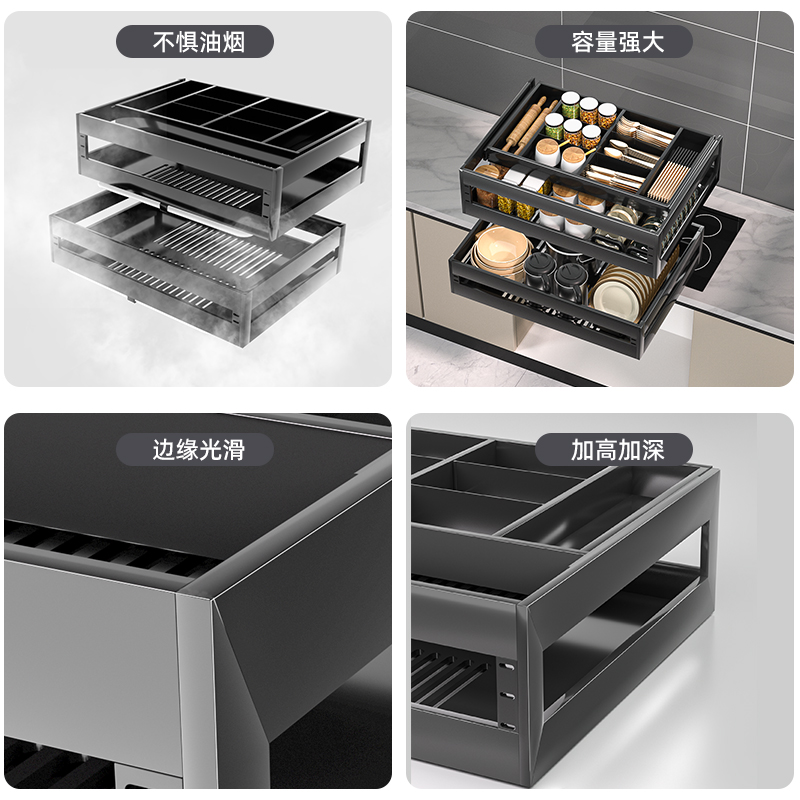 不惧油烟

容量强大

边缘光滑

加高加深