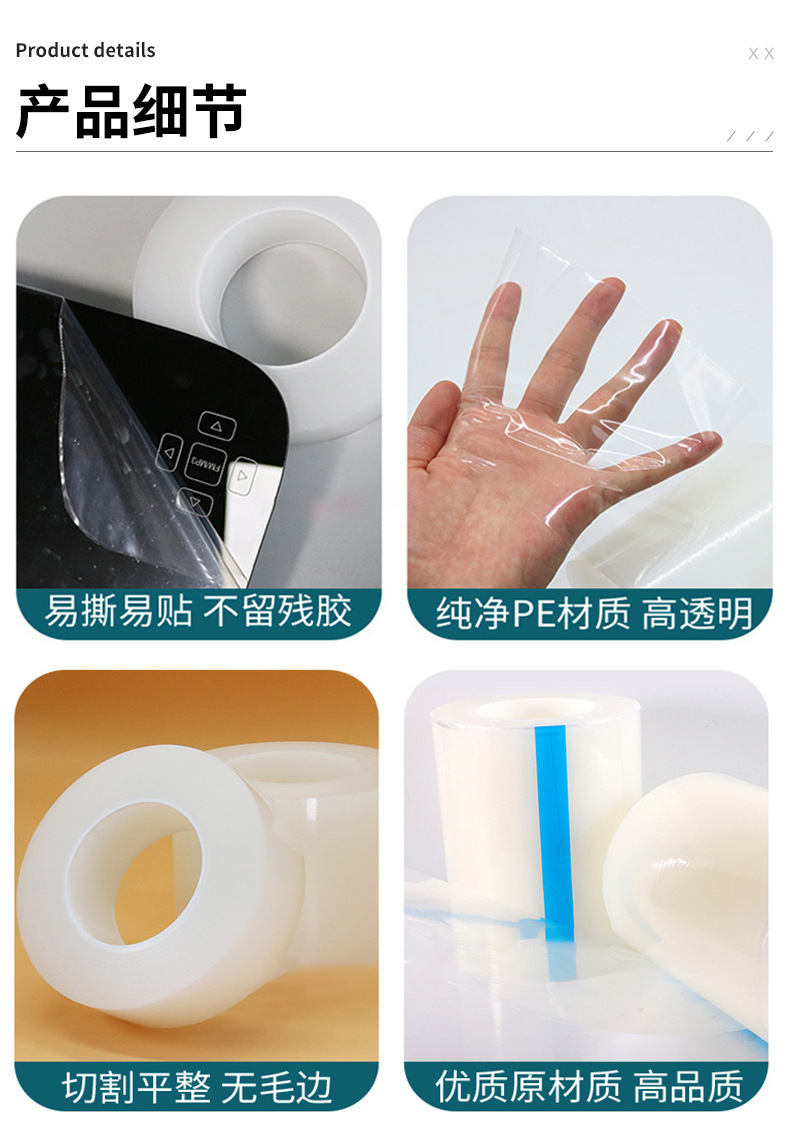 Product details

X X

产品细节

/ / /

FM/MP3

易撕易贴 不留残胶

纯净PE材质 高透明

切割平整 无毛边

优质原材质 高品质