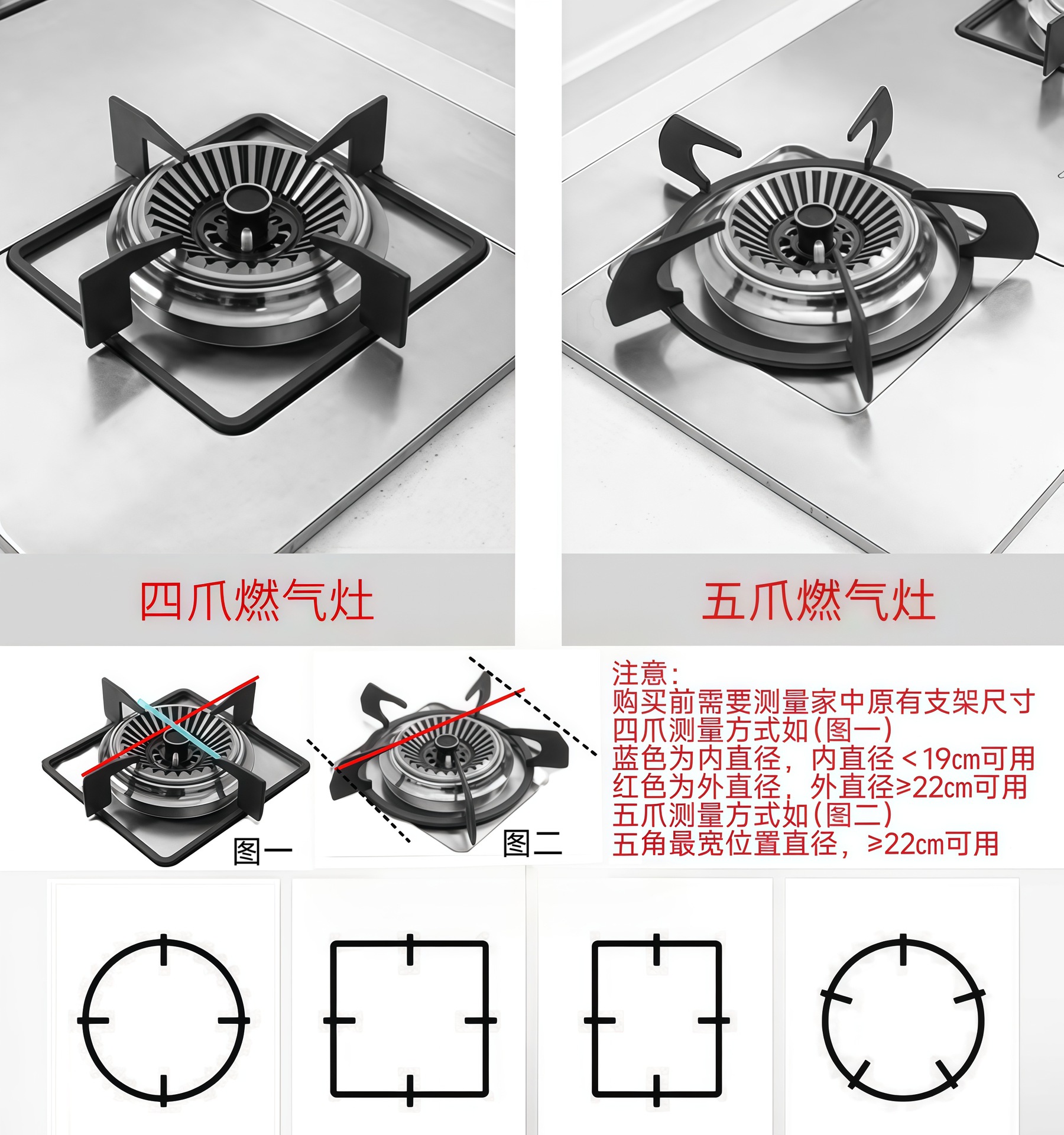 四爪燃气灶

五爪燃气灶

图一

图二

注意:
购买前需要测量家中原有支架尺寸
四爪测量方式如(图一)
蓝色为内直径，内直径＜19cm可用
红色为外直径，外直径≥22cm可用
五爪测量方式如(图二)
五角最宽位置直径，≥22cm可用