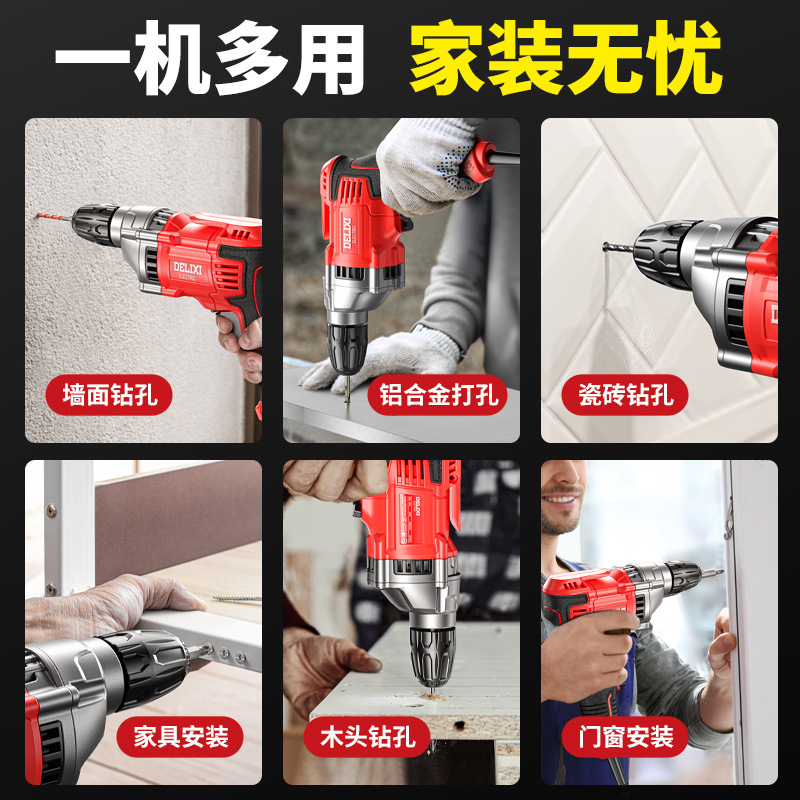 一机多用 家装无忧

DELIXI ELECTRIC
墙面钻孔

DELIXI ELECTRIC
铝合金打孔

瓷砖钻孔

家具安装

DELIXI
木头钻孔

门窗安装