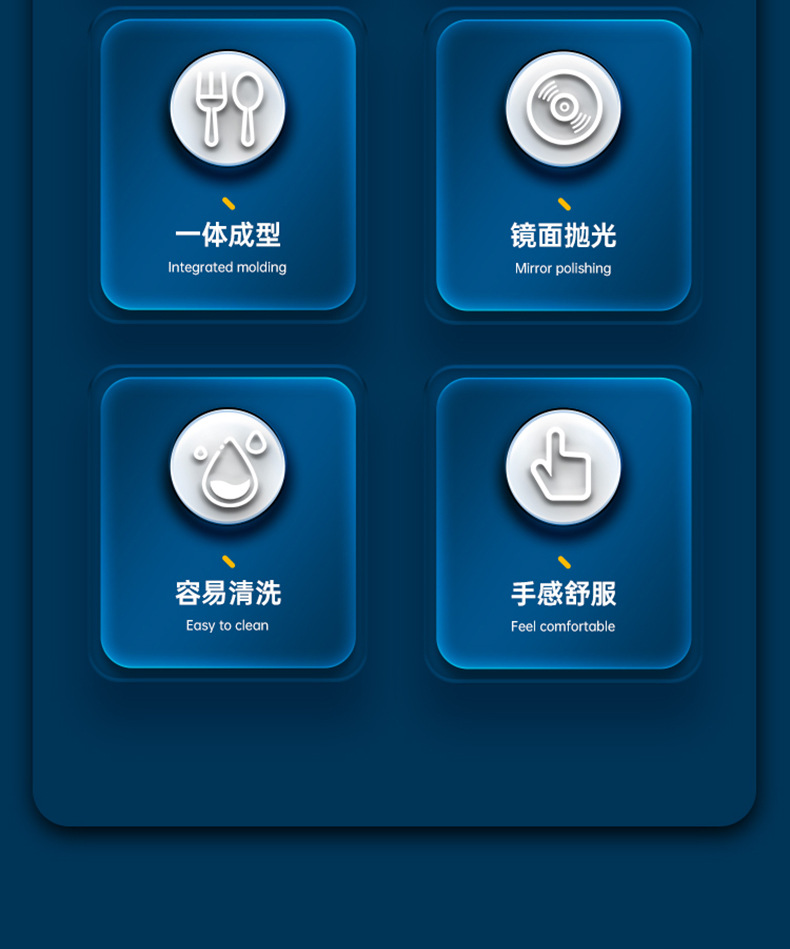 一体成型
Integrated molding

镜面抛光
Mirror polishing

容易清洗
Easy to clean

手感舒服
Feel comfortable