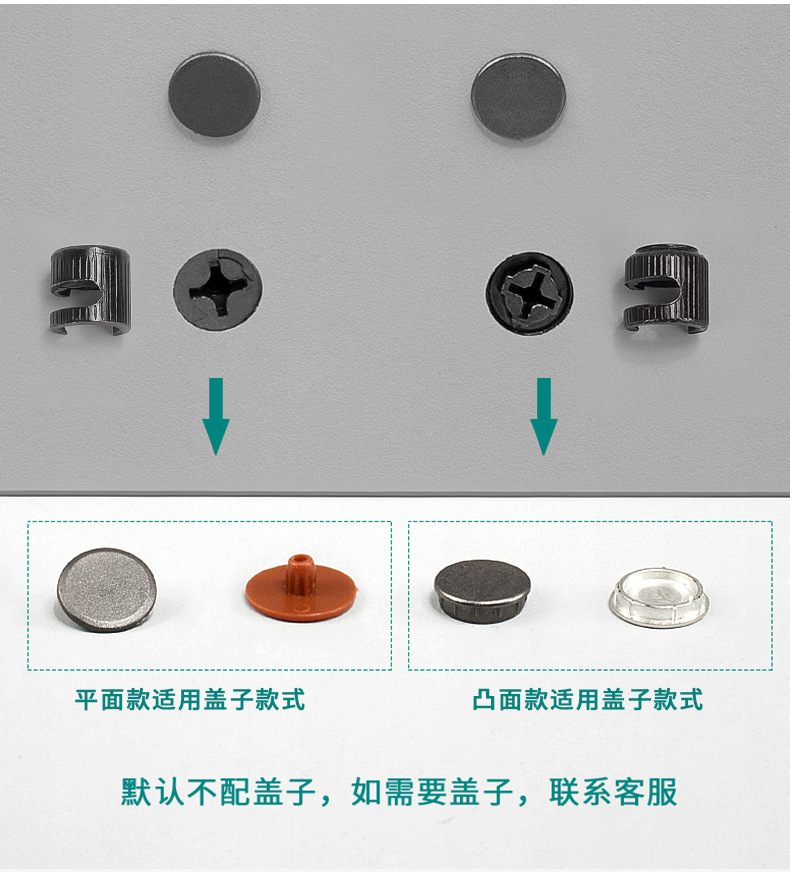 平面款适用盖子款式

凸面款适用盖子款式

默认不配盖子，如需要盖子，联系客服