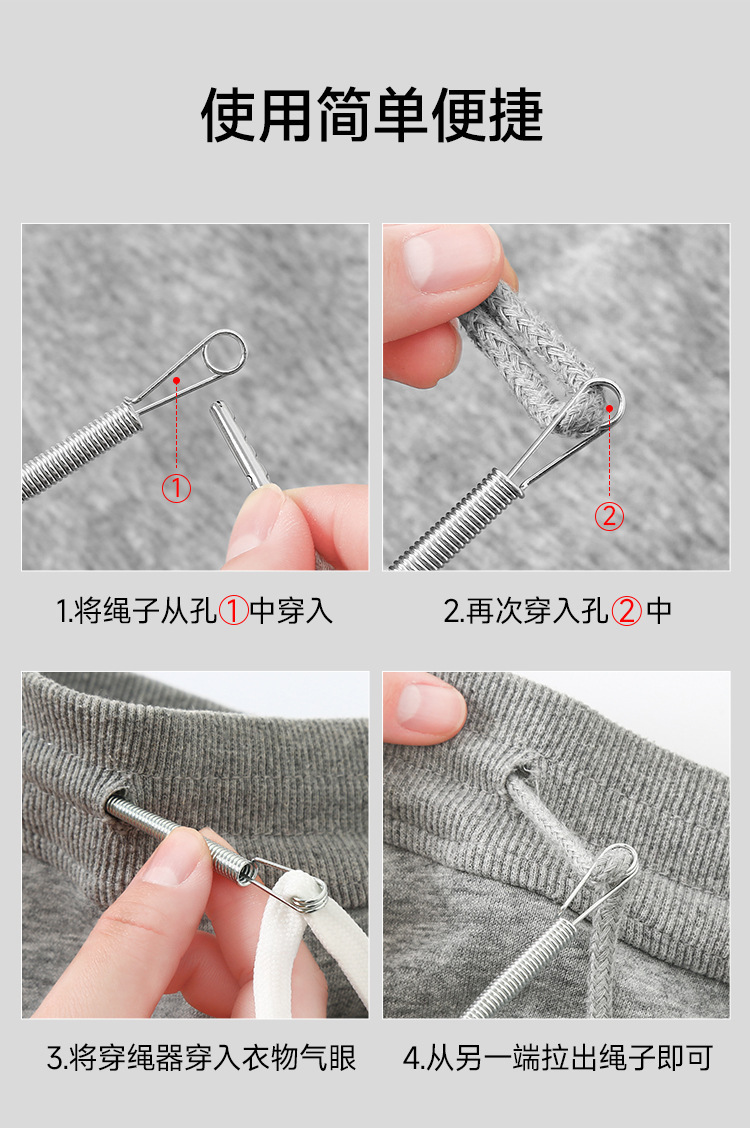 使用简单便捷

①

②

1.将绳子从孔①中穿入

2.再次穿入孔②中

3.将穿绳器穿入衣物气眼

4.从另一端拉出绳子即可