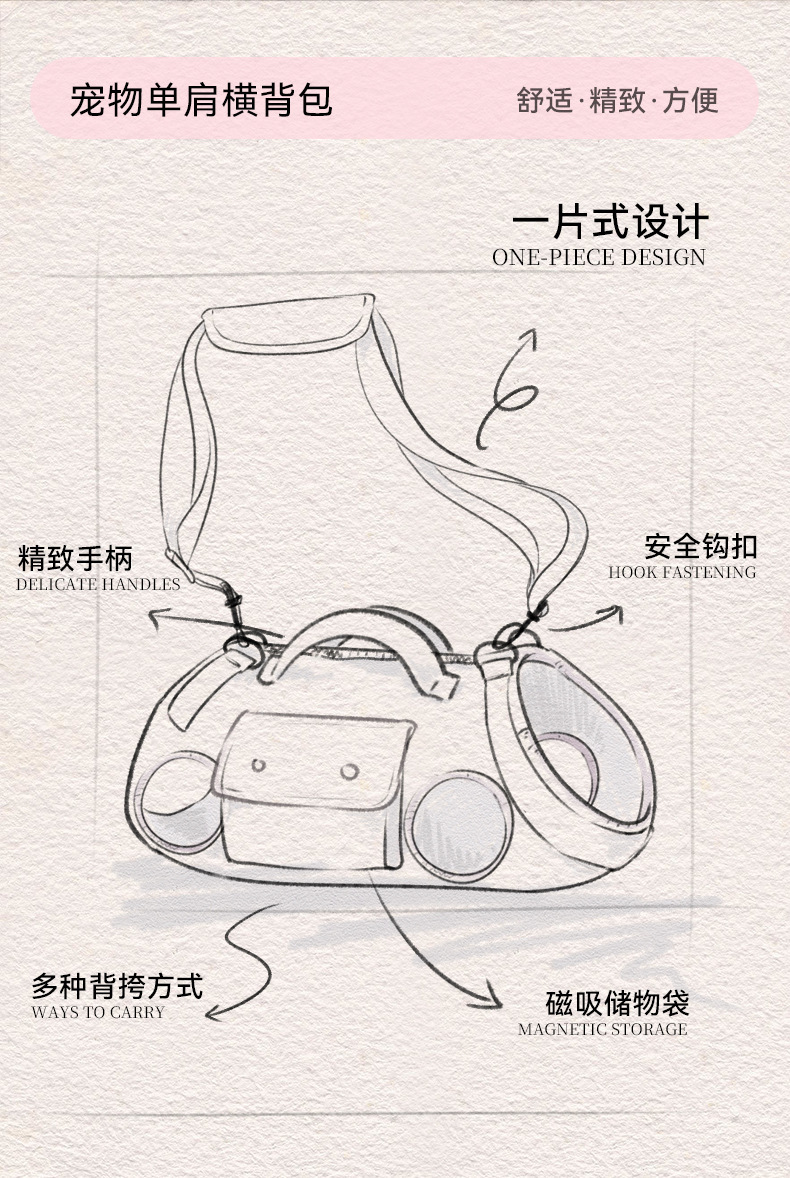 宠物单肩横背包

舒适·精致·方便

一片式设计
ONE-PIECE DESIGN

精致手柄
DELICATE HANDLES

安全钩扣
HOOK FASTENING

多种背挎方式
WAYS TO CARRY

磁吸储物袋
MAGNETIC STORAGE