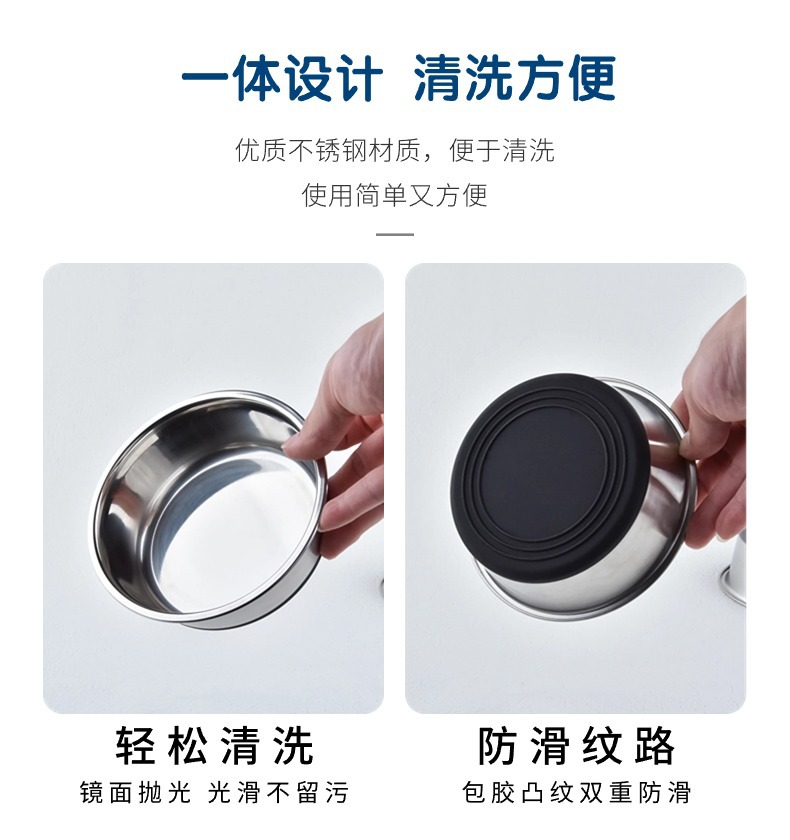 一体设计 清洗方便

优质不锈钢材质，便于清洗
使用简单又方便

轻松清洗
镜面抛光 光滑不留污

防滑纹路
包胶凸纹双重防滑