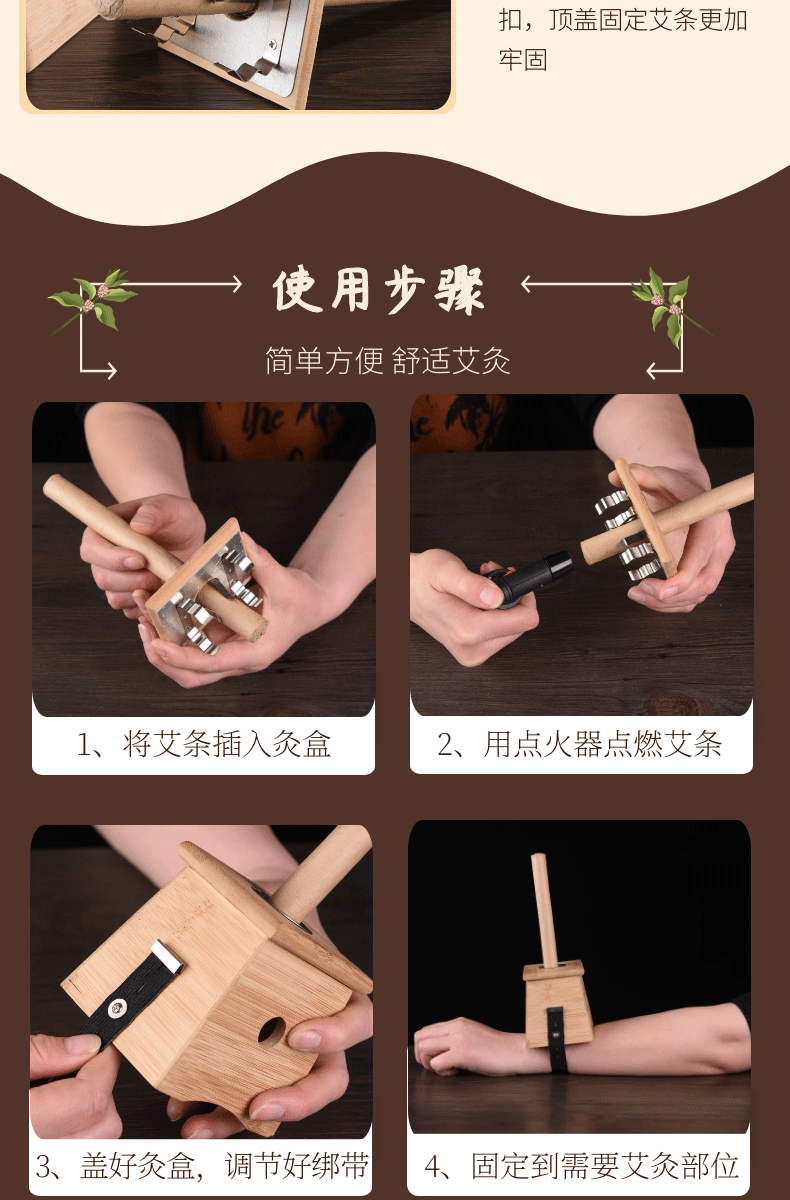 扣，顶盖固定艾条更加牢固

使用步骤

简单方便 舒适艾灸

1、将艾条插入灸盒

2、用点火器点燃艾条

3、盖好灸盒，调节好绑带

4、固定到需要艾灸部位