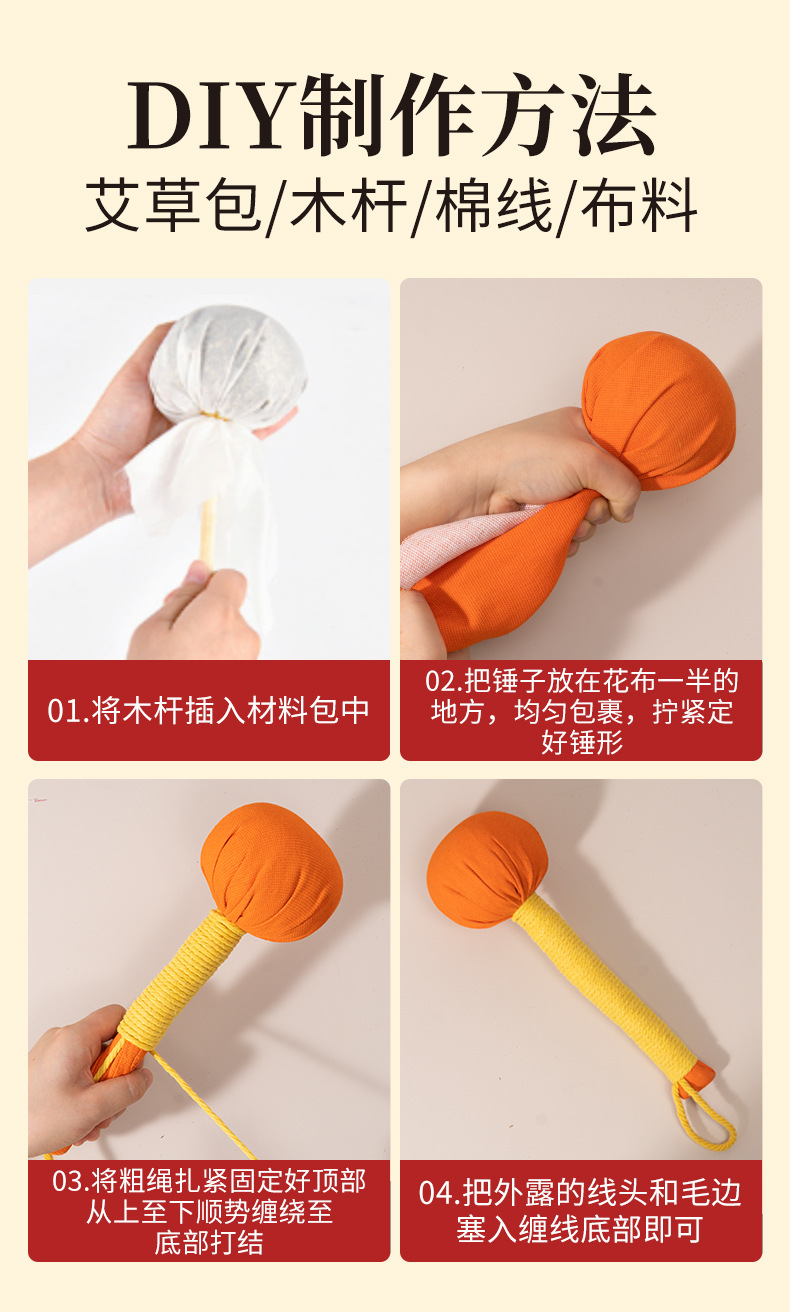 DIY制作方法

艾草包/木杆/棉线/布料

01.将木杆插入材料包中

02.把锤子放在花布一半的地方，均匀包裹，拧紧定好锤形

03.将粗绳扎紧固定好顶部从上至下顺势缠绕至底部打结

04.把外露的线头和毛边塞入缠线底部即可