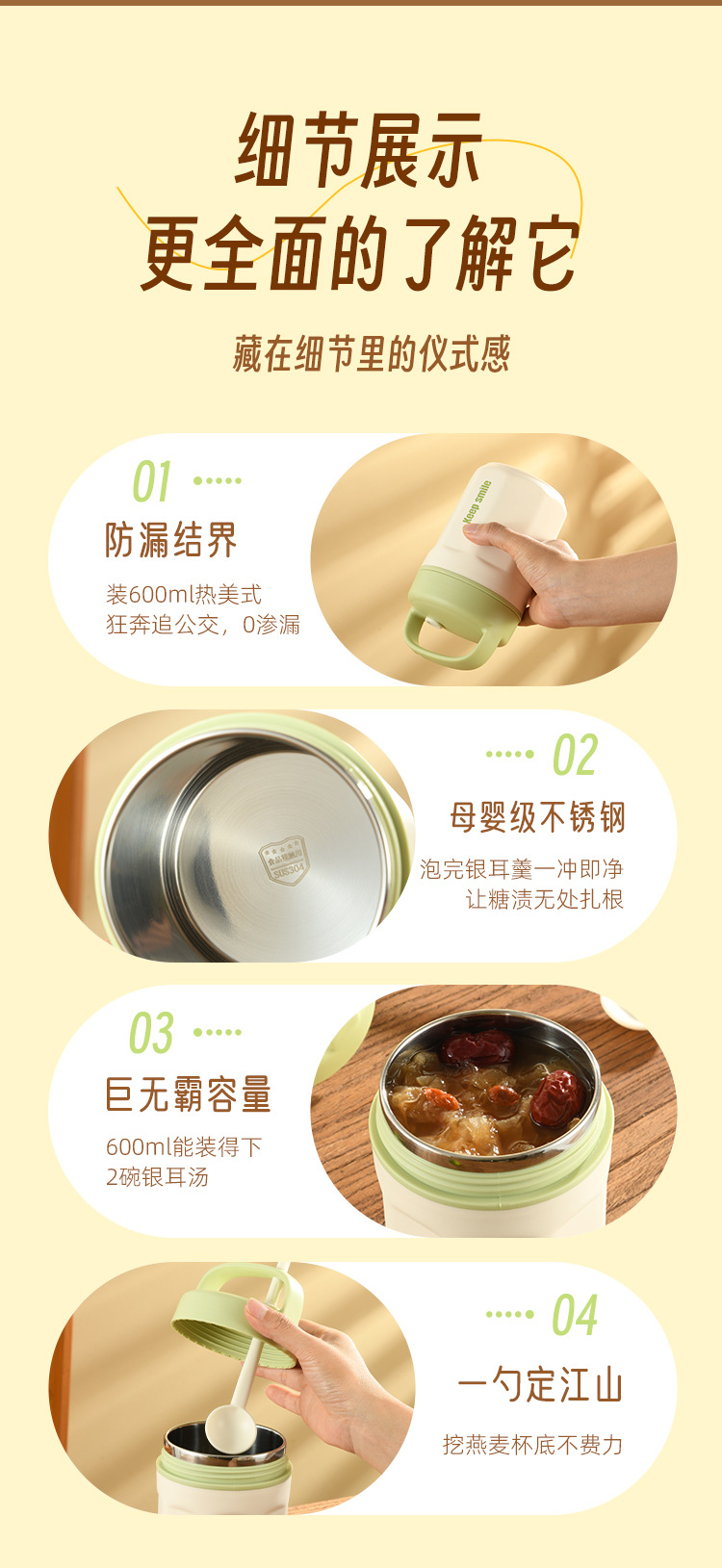 细节展示
更全面的了解它

藏在细节里的仪式感

01
防漏结界
装600ml热美式
狂奔追公交，0渗漏

Keep smile

02
母婴级不锈钢
泡完银耳羹一冲即净
让糖渍无处扎根

食品接触用
SUS304

03
巨无霸容量
600ml能装得下
2碗银耳汤

04
一勺定江山
挖燕麦杯底不费力