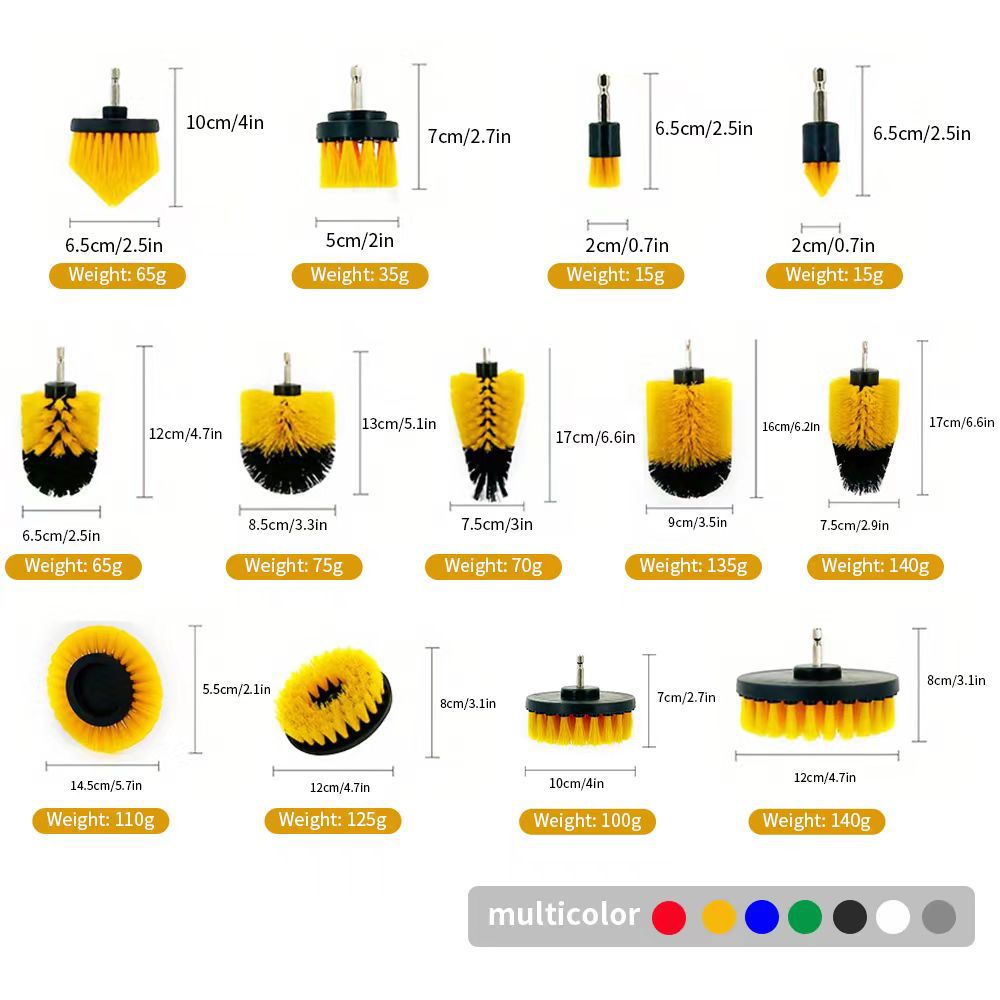 10cm/4in
6.5cm/2.5in
Weight: 65g

7cm/2.7in
5cm/2in
Weight: 35g

6.5cm/2.5in
2cm/0.7in
Weight: 15g

6.5cm/2.5in
2cm/0.7in
Weight: 15g

12cm/4.7in
6.5cm/2.5in
Weight: 65g

13cm/5.1in
8.5cm/3.3in
Weight: 75g

17cm/6.6in
7.5cm/3in
Weight: 70g

16cm/6.2in
9cm/3.5in
Weight: 135g

17cm/6.6in
7.5cm/2.9in
Weight: 140g

5.5cm/2.1in
14.5cm/5.7in
Weight: 110g

8cm/3.1in
12cm/4.7in
Weight: 125g

7cm/2.7in
10cm/4in
Weight: 100g

8cm/3.1in
12cm/4.7in
Weight: 140g

multicolor