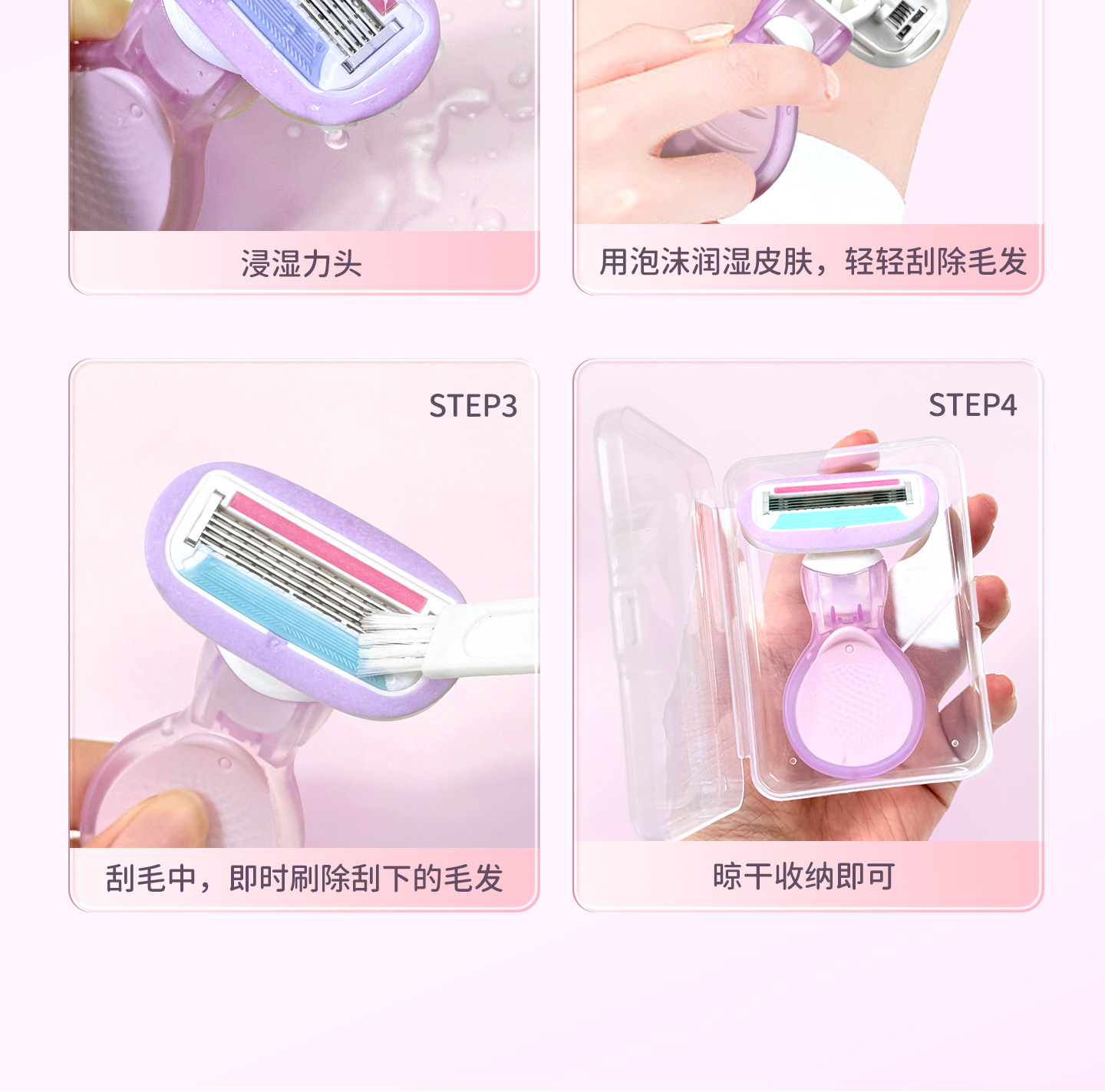 浸湿力头

用泡沫润湿皮肤，轻轻刮除毛发

STEP3

刮毛中，即时刷除刮下的毛发

STEP4

晾干收纳即可