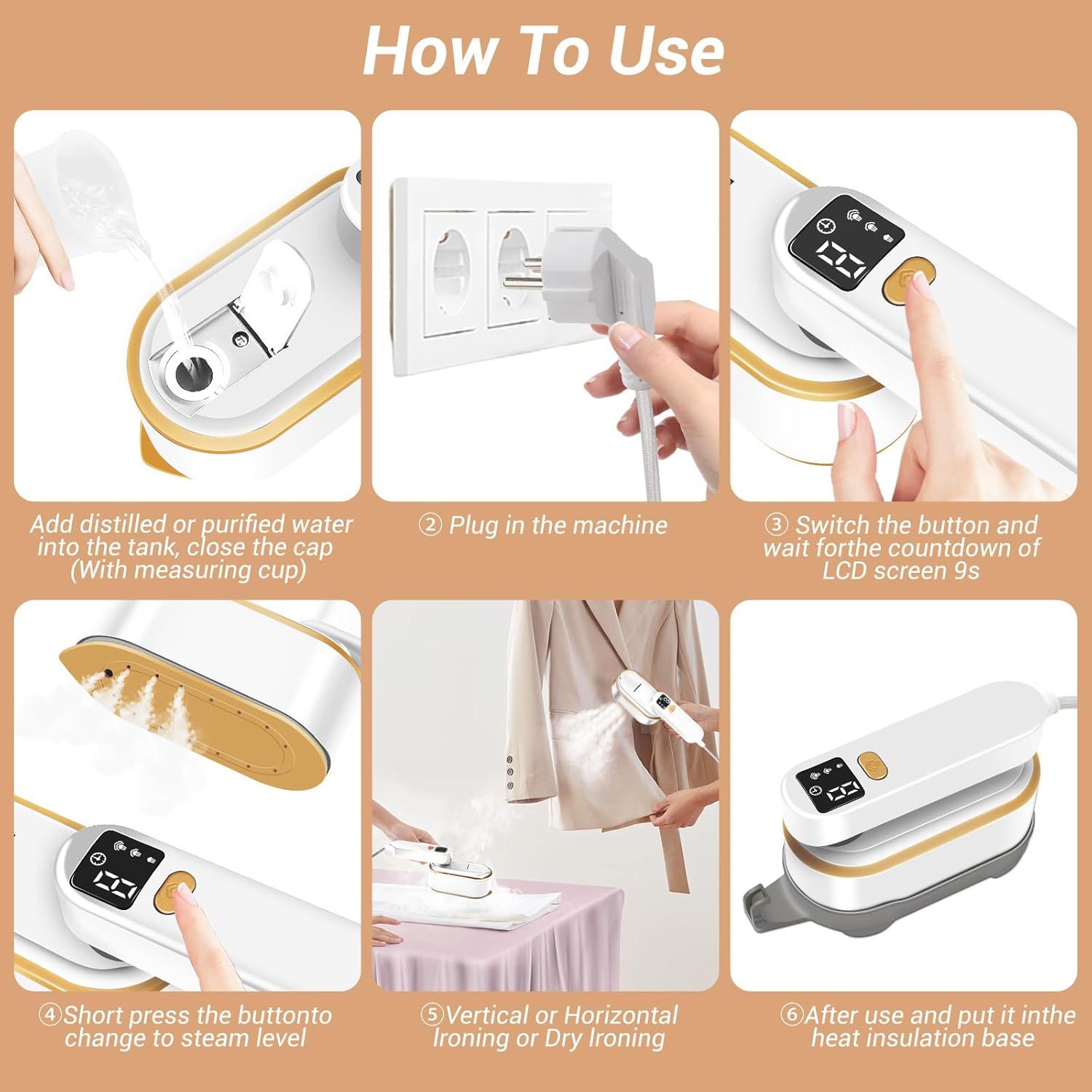 How To Use

Add distilled or purified water into the tank, close the cap (With measuring cup)

② Plug in the machine

③ Switch the button and wait forthe countdown of LCD screen 9s

④Short press the buttonto change to steam level

⑤Vertical or Horizontal Ironing or Dry Ironing

⑥After use and put it inthe heat insulation base