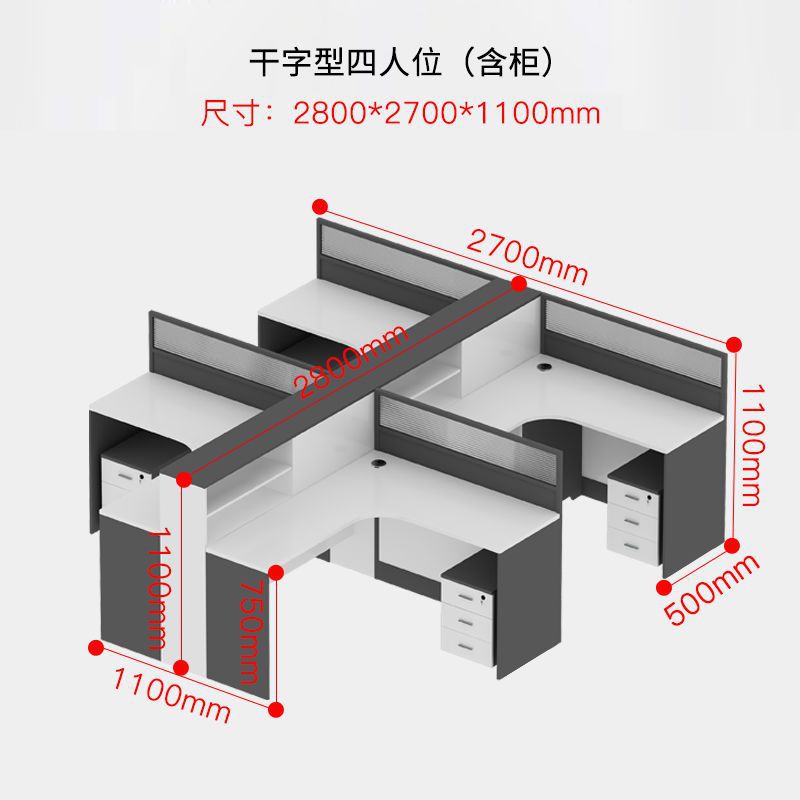 干字型四人位（含柜）
尺寸：2800*2700*1100mm

2700mm
2800mm
1100mm
500mm
1100mm
750mm
1100mm