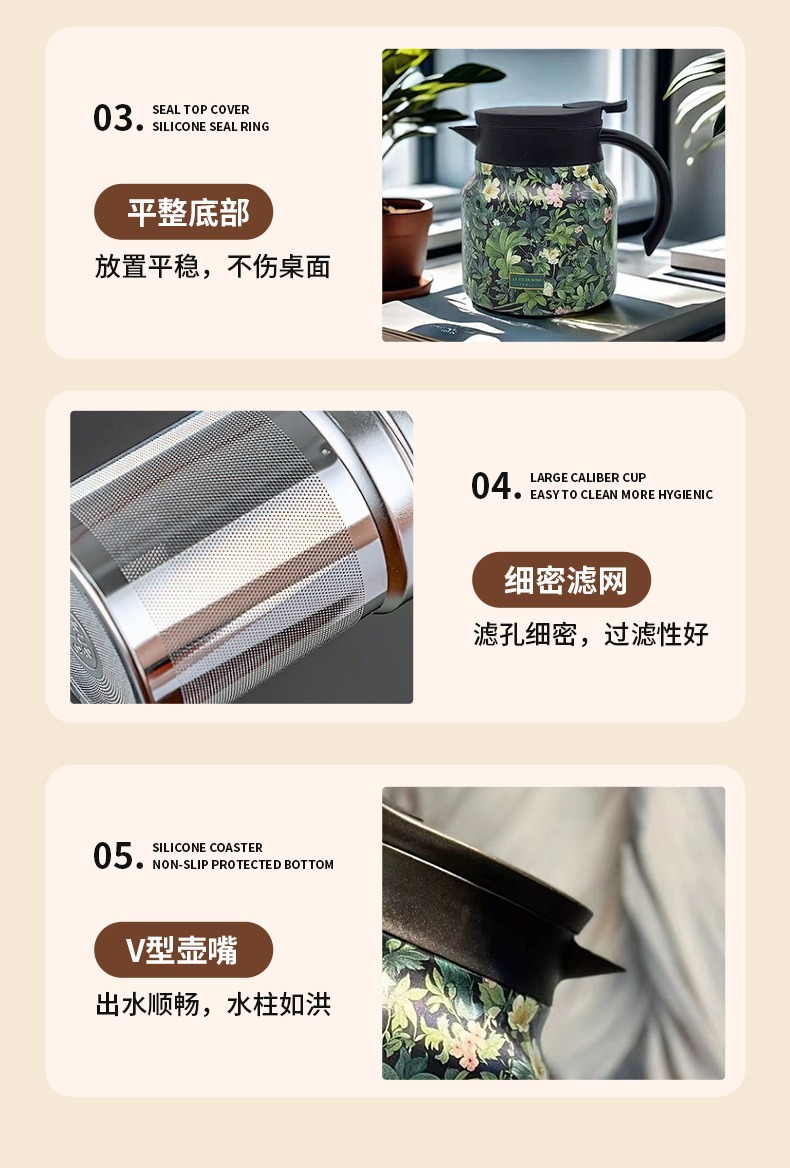 03. SEAL TOP COVER
SILICONE SEAL RING

平整底部

放置平稳，不伤桌面

04. LARGE CALIBER CUP
EASY TO CLEAN MORE HYGIENIC

细密滤网

滤孔细密，过滤性好

05. SILICONE COASTER
NON-SLIP PROTECTED BOTTOM

V型壶嘴

出水顺畅，水柱如洪