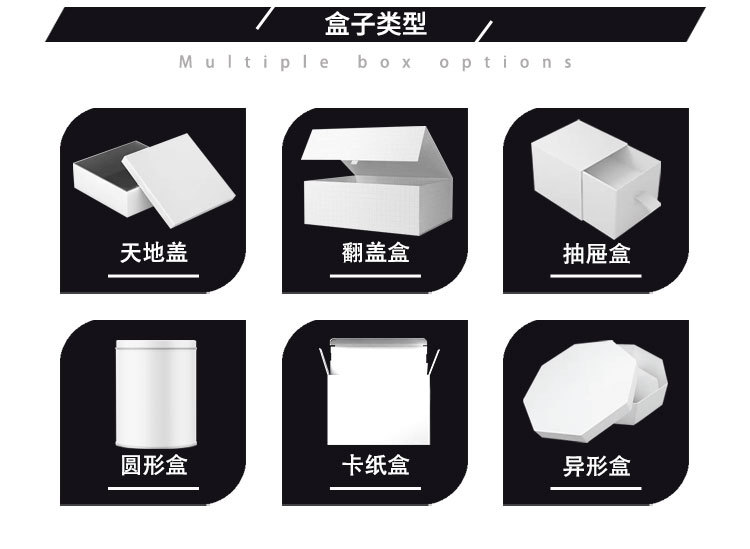 盒子类型

Multiple box options

天地盖

翻盖盒

抽屉盒

圆形盒

卡纸盒

异形盒