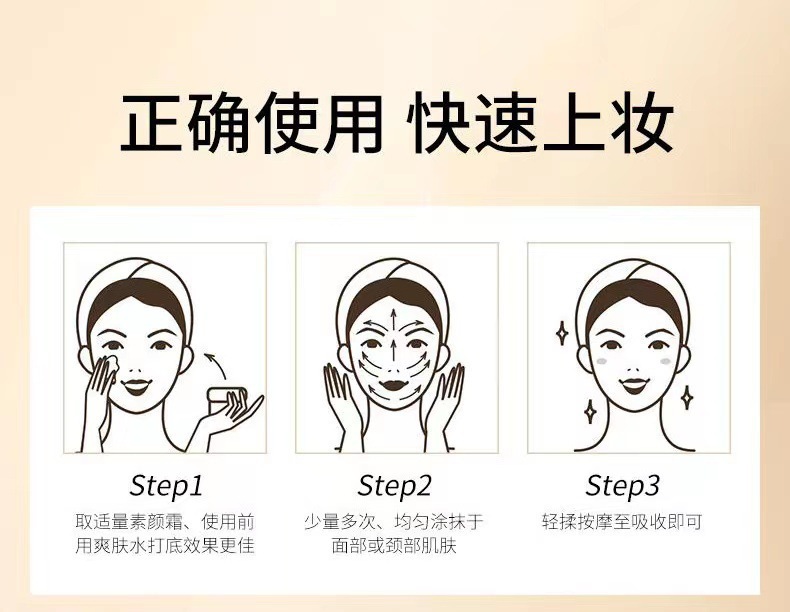 正确使用 快速上妆

Step1
取适量素颜霜、使用前用爽肤水打底效果更佳

Step2
少量多次、均匀涂抹于面部或颈部肌肤

Step3
轻揉按摩至吸收即可