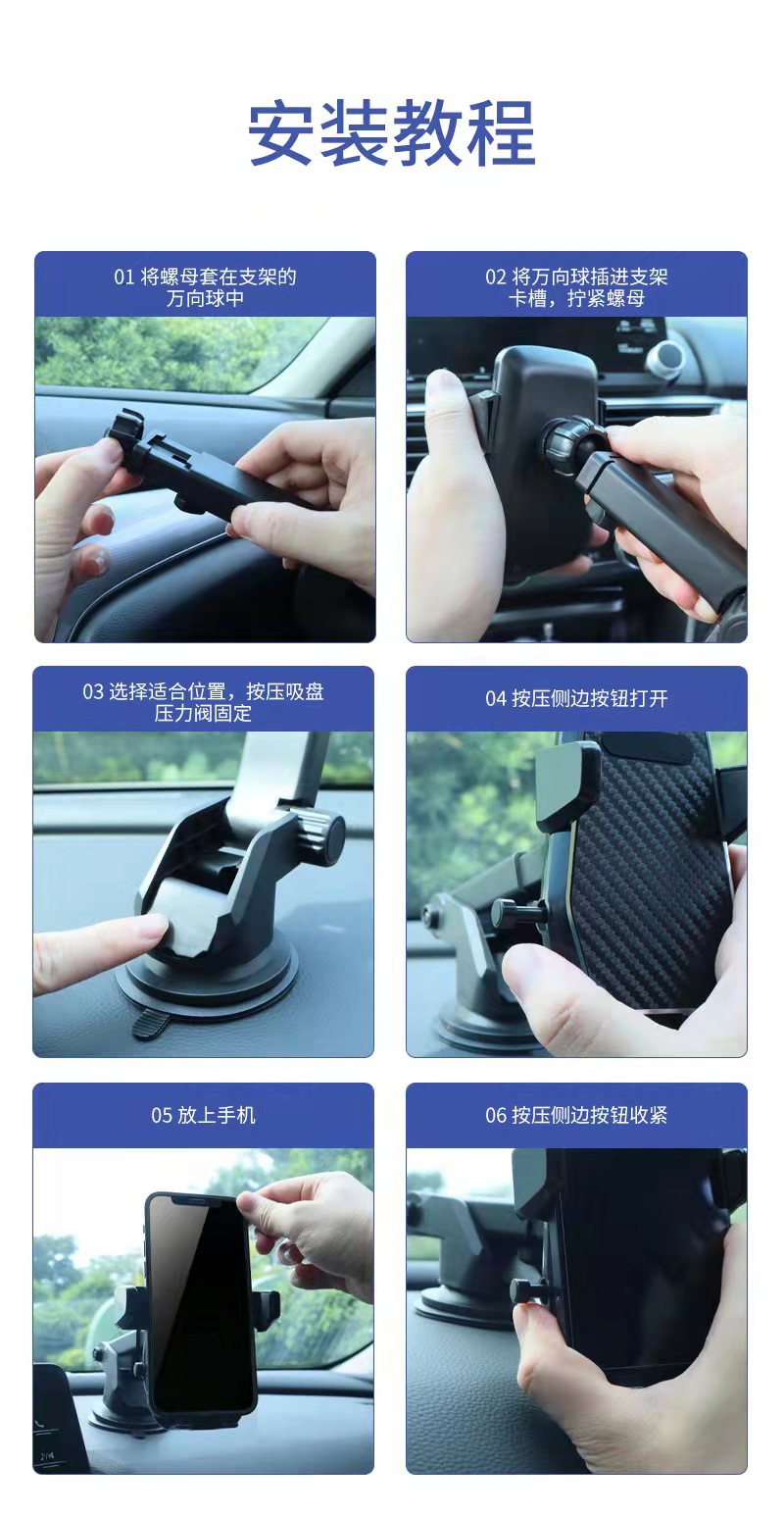 安装教程

01 将螺母套在支架的万向球中

02 将万向球插进支架卡槽，拧紧螺母

03 选择适合位置，按压吸盘压力阀固定

04 按压侧边按钮打开

05 放上手机

06 按压侧边按钮收紧