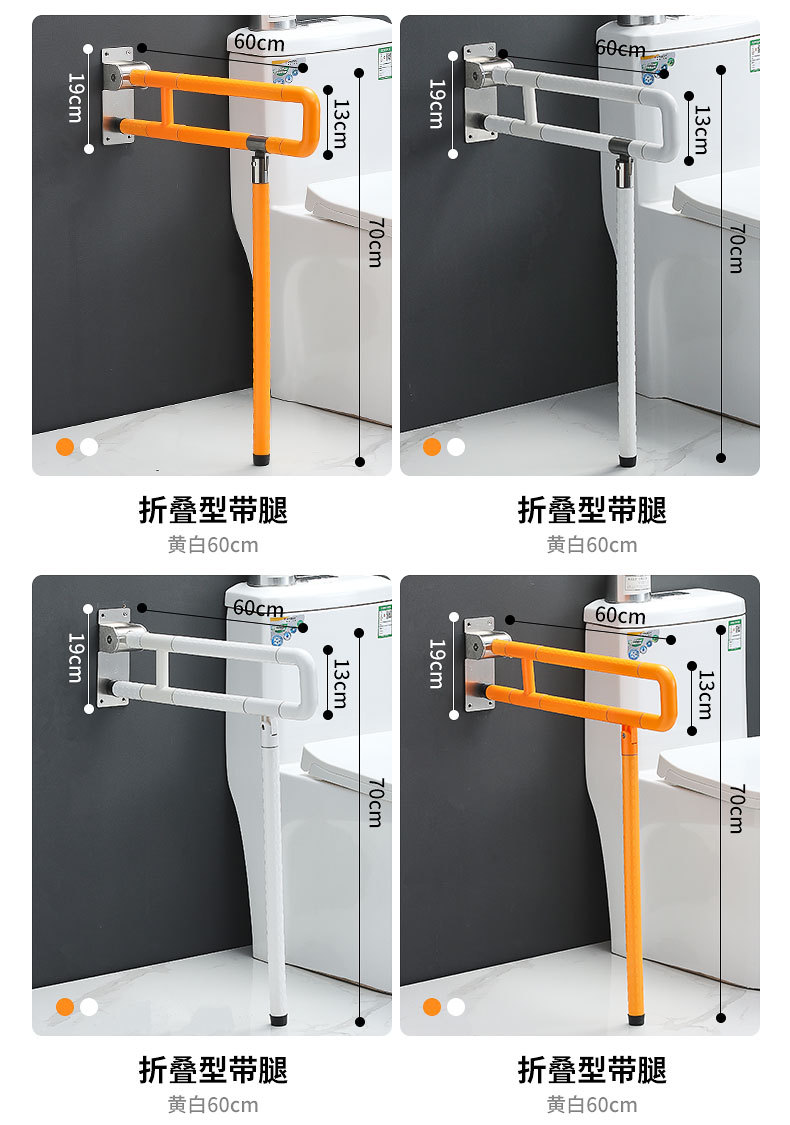 60cm
19cm
13cm
70cm

折叠型带腿
黄白60cm

60cm
19cm
13cm
70cm

折叠型带腿
黄白60cm

60cm
19cm
13cm
70cm

折叠型带腿
黄白60cm

60cm
19cm
13cm
70cm

折叠型带腿
黄白60cm