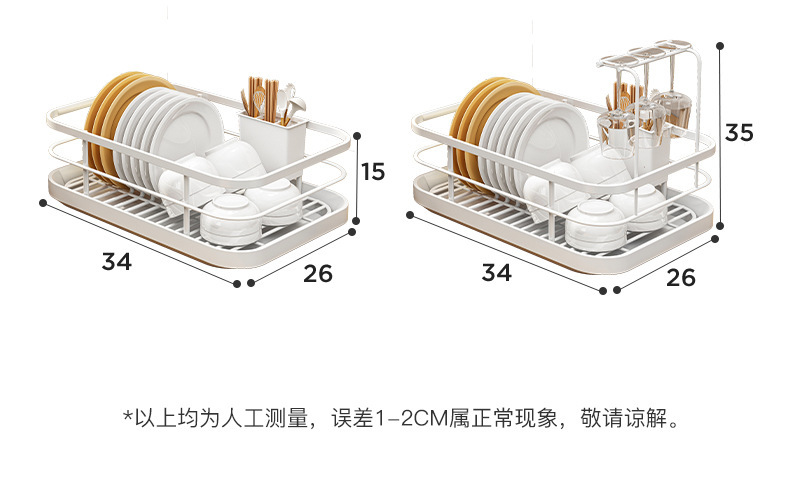 15

34

26

35

34

26

*以上均为人工测量，误差1-2CM属正常现象，敬请谅解。