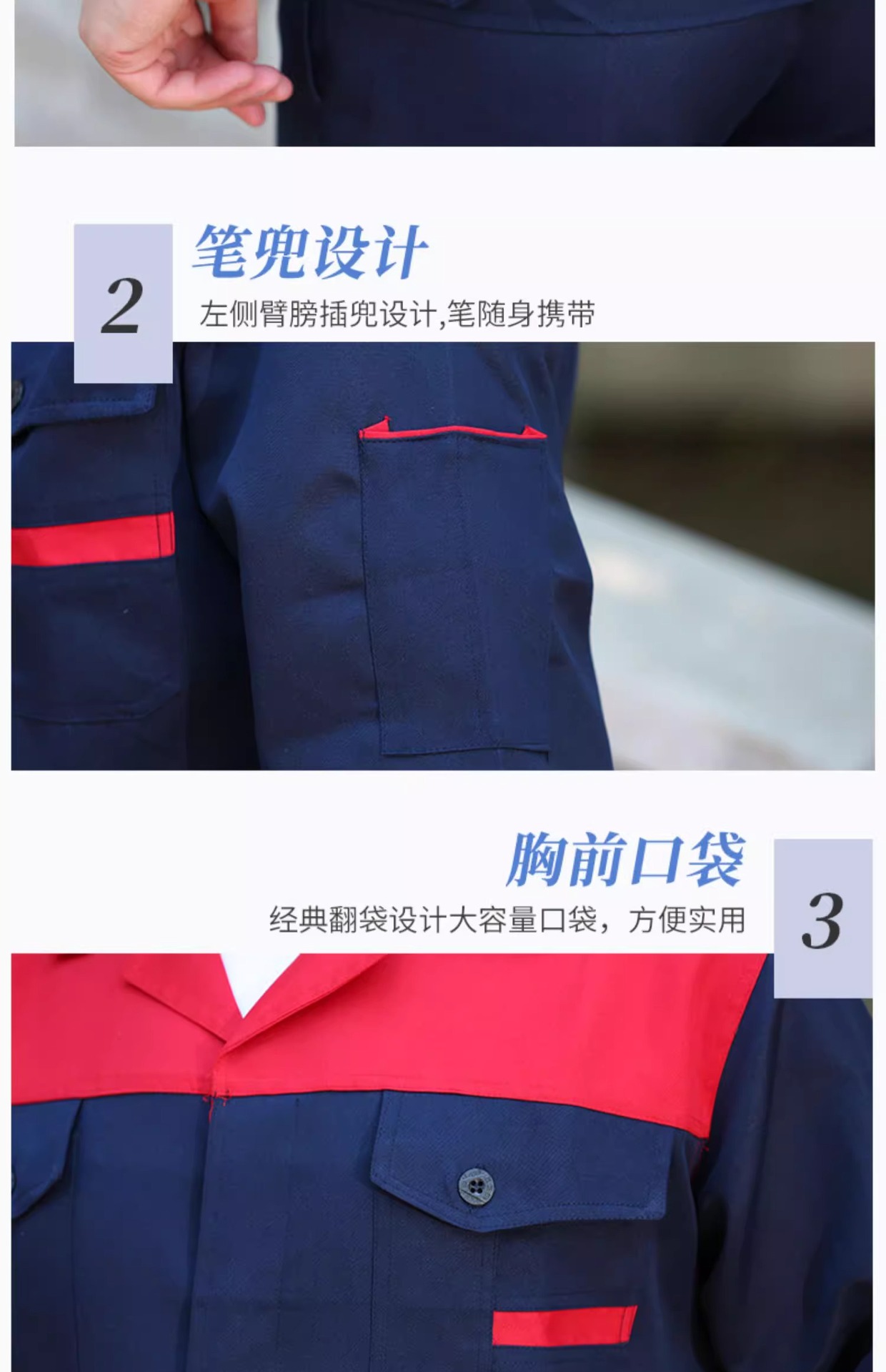 2

笔兜设计

左侧臂膀插兜设计,笔随身携带

胸前口袋

经典翻袋设计大容量口袋，方便实用

3