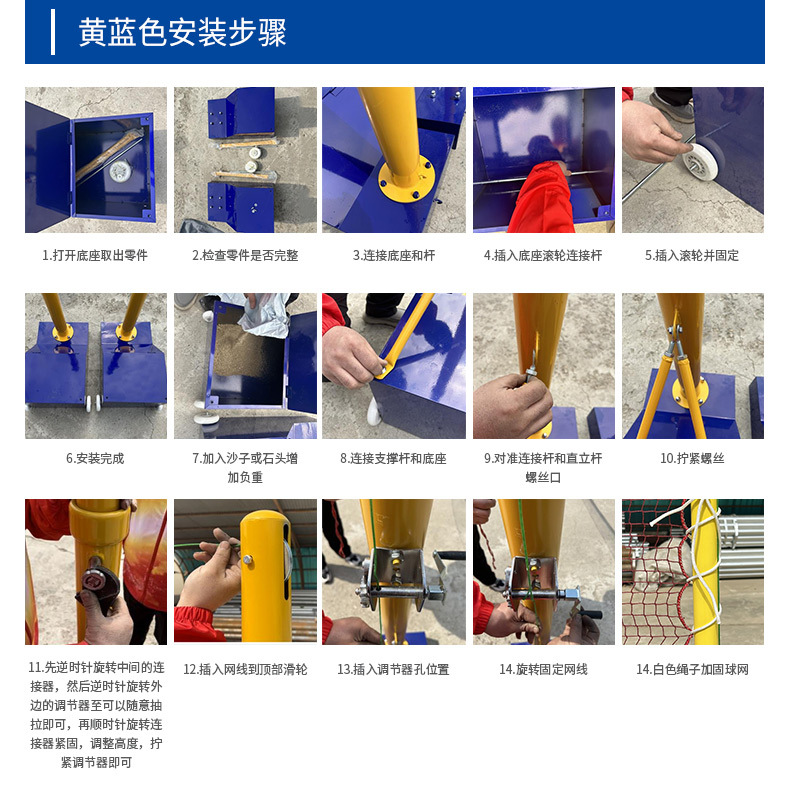 黄蓝色安装步骤

1.打开底座取出零件

2.检查零件是否完整

3.连接底座和杆

4.插入底座滚轮连接杆

5.插入滚轮并固定

6.安装完成

7.加入沙子或石头增加负重

8.连接支撑杆和底座

9.对准连接杆和直立杆螺丝口

10.拧紧螺丝

11.先逆时针旋转中间的连接器，然后逆时针旋转外边的调节器至可以随意抽拉即可，再顺时针旋转连接器紧固，调整高度，拧紧调节器即可

12.插入网线到顶部滑轮

13.插入调节器孔位置

14.旋转固定网线

14.白色绳子加固球网