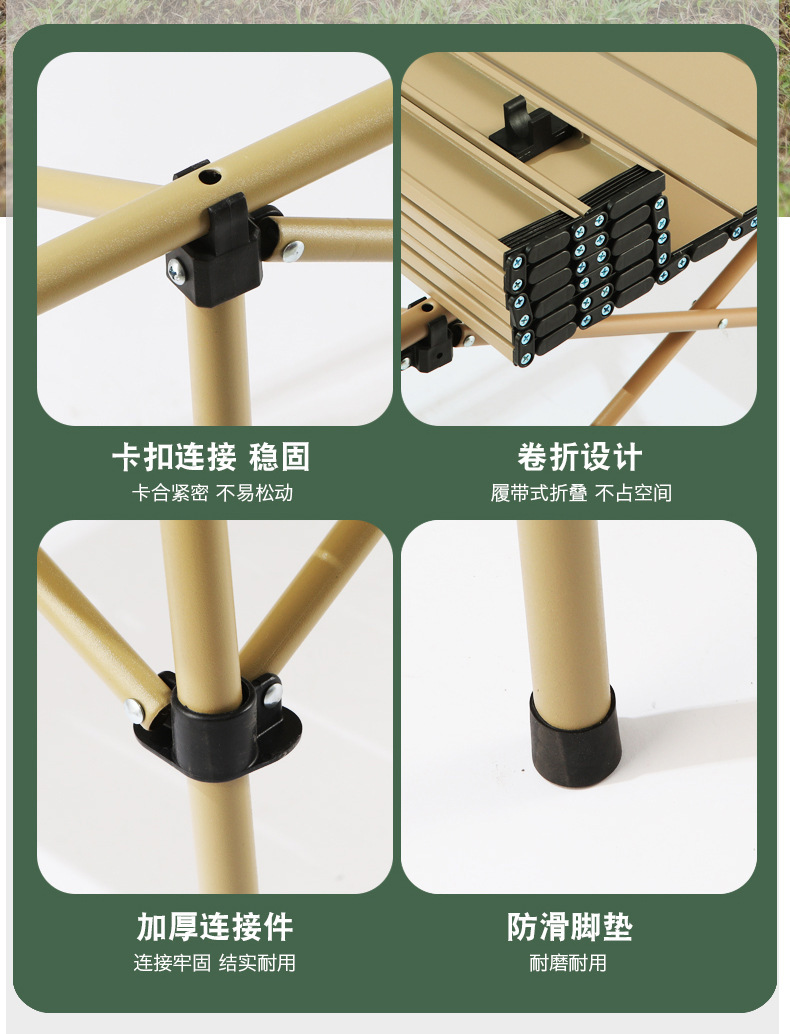 卡扣连接 稳固
卡合紧密 不易松动

卷折设计
履带式折叠 不占空间

加厚连接件
连接牢固 结实耐用

防滑脚垫
耐磨耐用