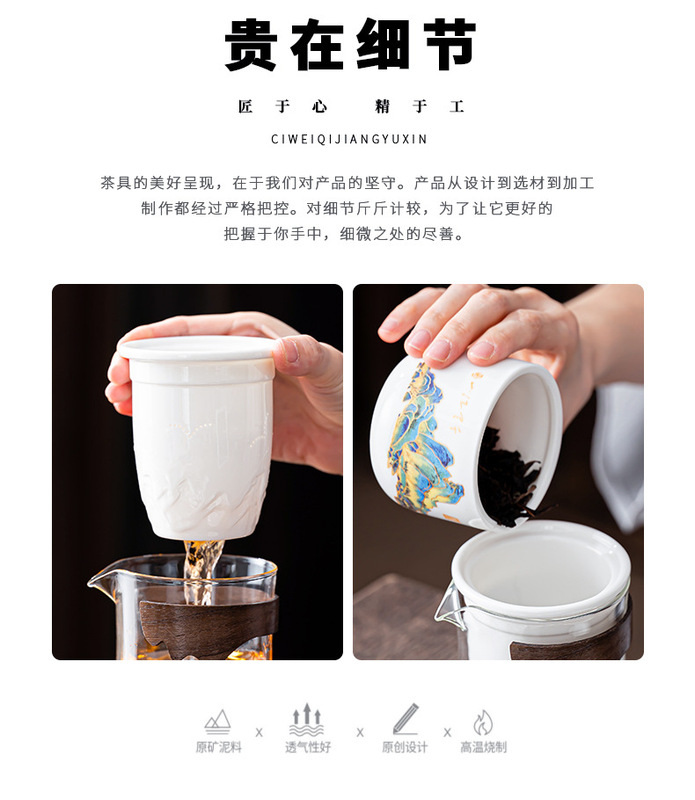 贵在细节

匠于心　精于工

CIWEIQIJIANGYUXIN

茶具的美好呈现，在于我们对产品的坚守。产品从设计到选材到加工制作都经过严格把控。对细节斤斤计较，为了让它更好的把握于你手中，细微之处的尽善。

原矿泥料 x 透气性好 x 原创设计 x 高温烧制