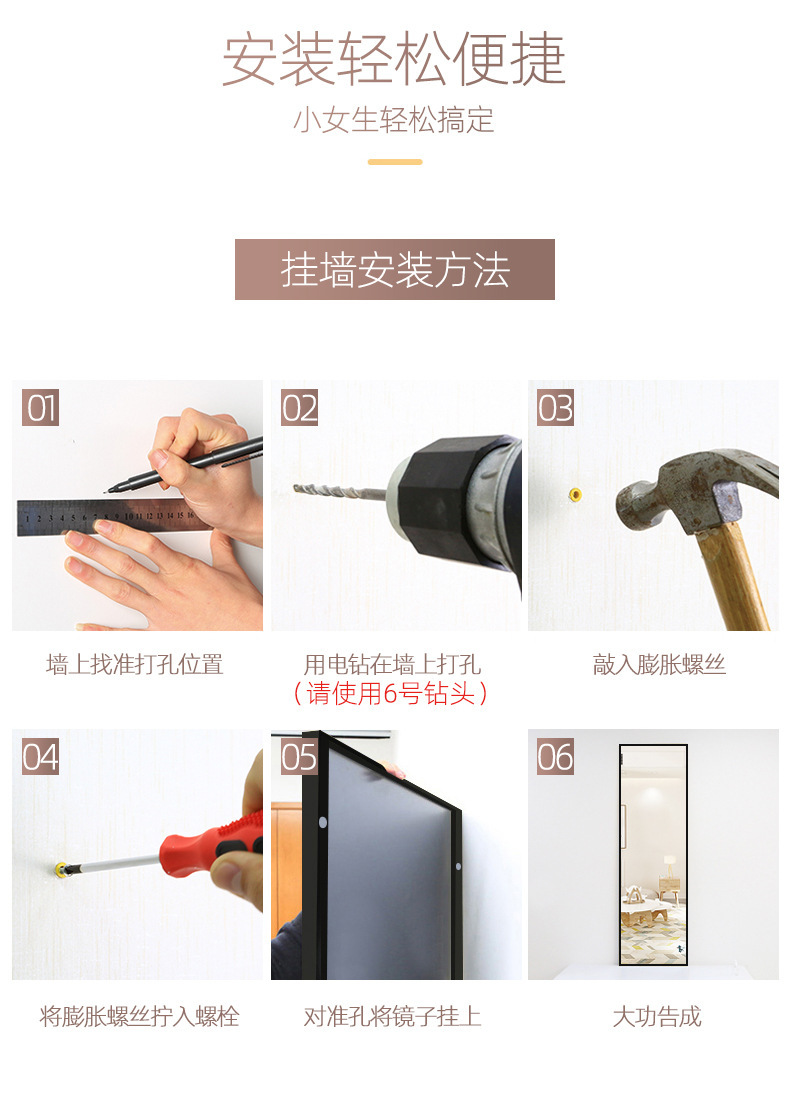 安装轻松便捷

小女生轻松搞定

挂墙安装方法

01

1 2 3 4 5 6 7 8 9 10 11 12 13 14 15 16

墙上找准打孔位置

02

用电钻在墙上打孔
（请使用6号钻头）

03

敲入膨胀螺丝

04

将膨胀螺丝拧入螺栓

05

对准孔将镜子挂上

06

大功告成