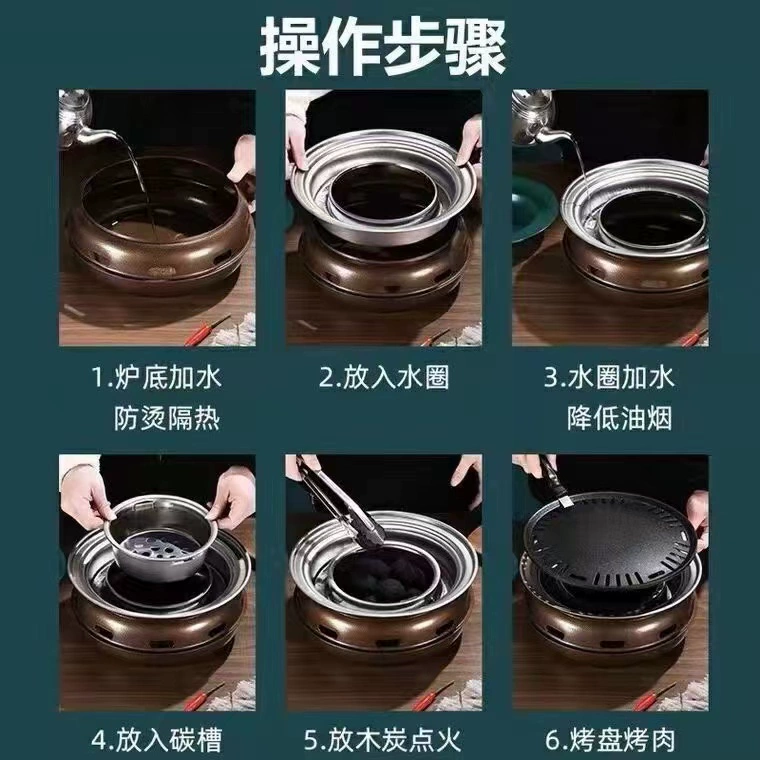 操作步骤

1.炉底加水
防烫隔热

2.放入水圈

3.水圈加水
降低油烟

4.放入碳槽

5.放木炭点火

6.烤盘烤肉