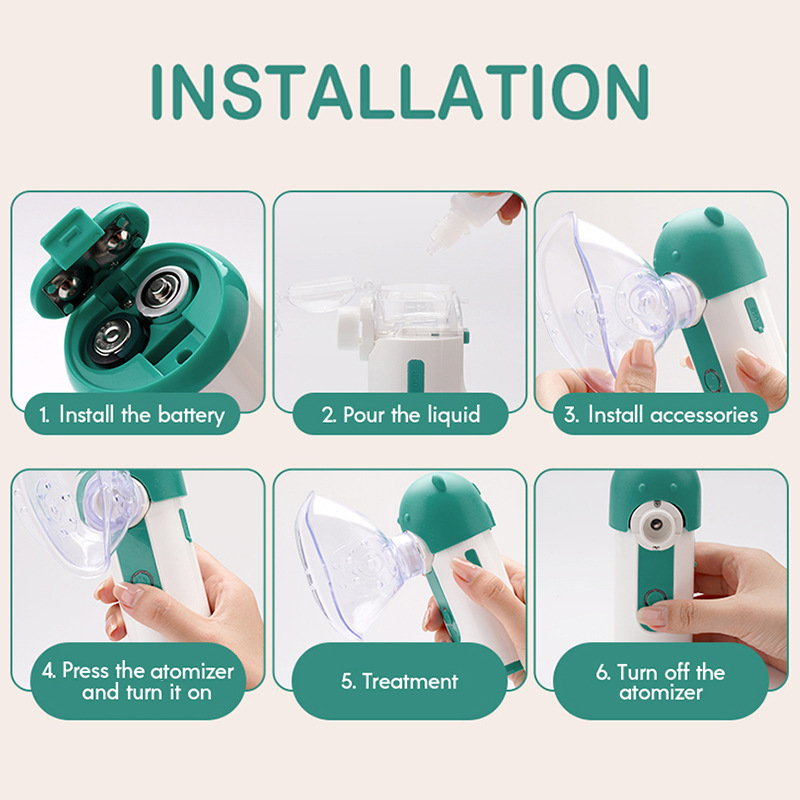 INSTALLATION

1. Install the battery

2. Pour the liquid

3. Install accessories

4. Press the atomizer and turn it on

5. Treatment

6. Turn off the atomizer