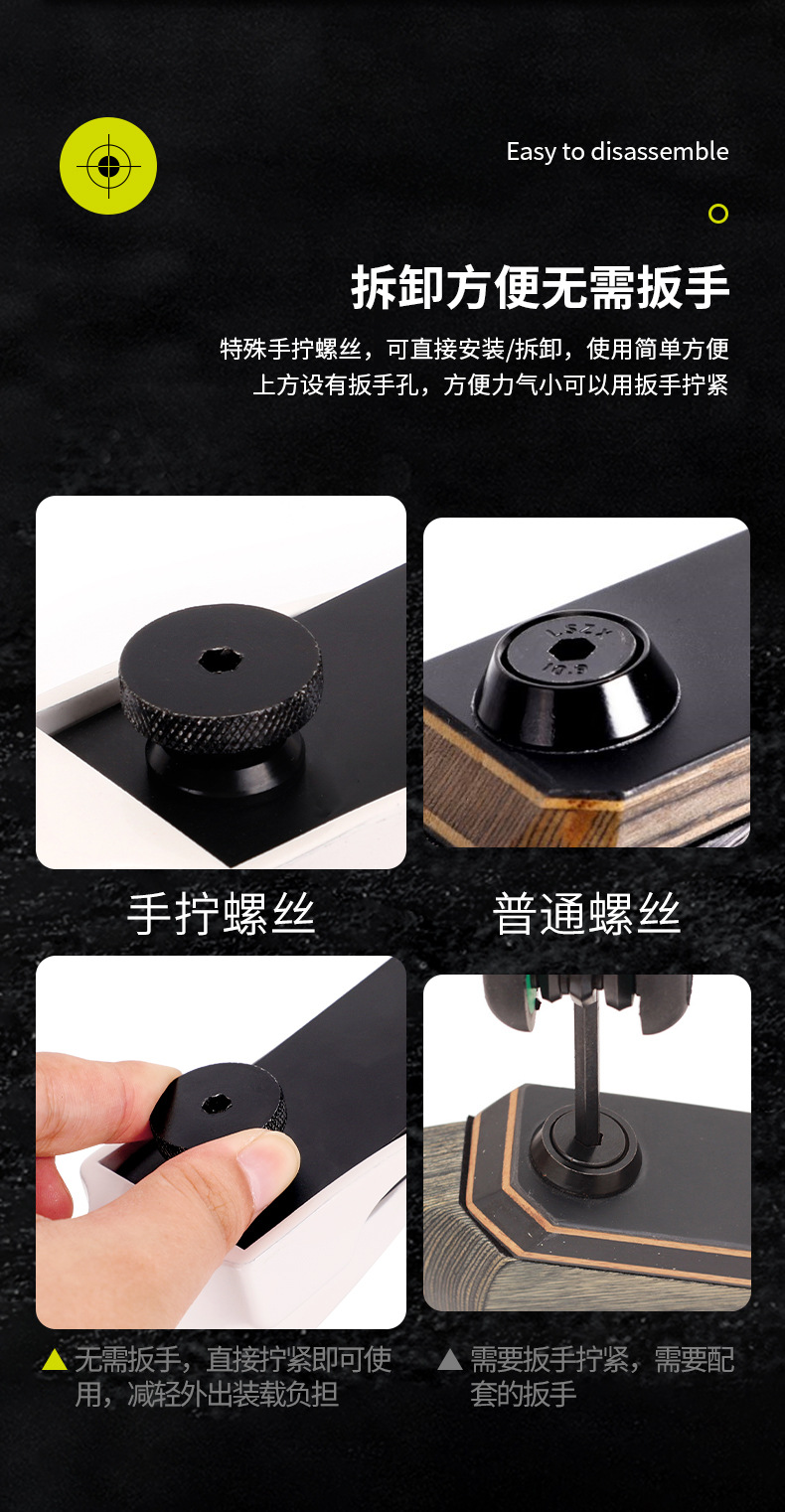 Easy to disassemble

拆卸方便无需扳手

特殊手拧螺丝，可直接安装/拆卸，使用简单方便
上方设有扳手孔，方便力气小可以用扳手拧紧

LSZX
10.9

手拧螺丝

普通螺丝

▲ 无需扳手，直接拧紧即可使用，减轻外出装载负担

▲ 需要扳手拧紧，需要配套的扳手