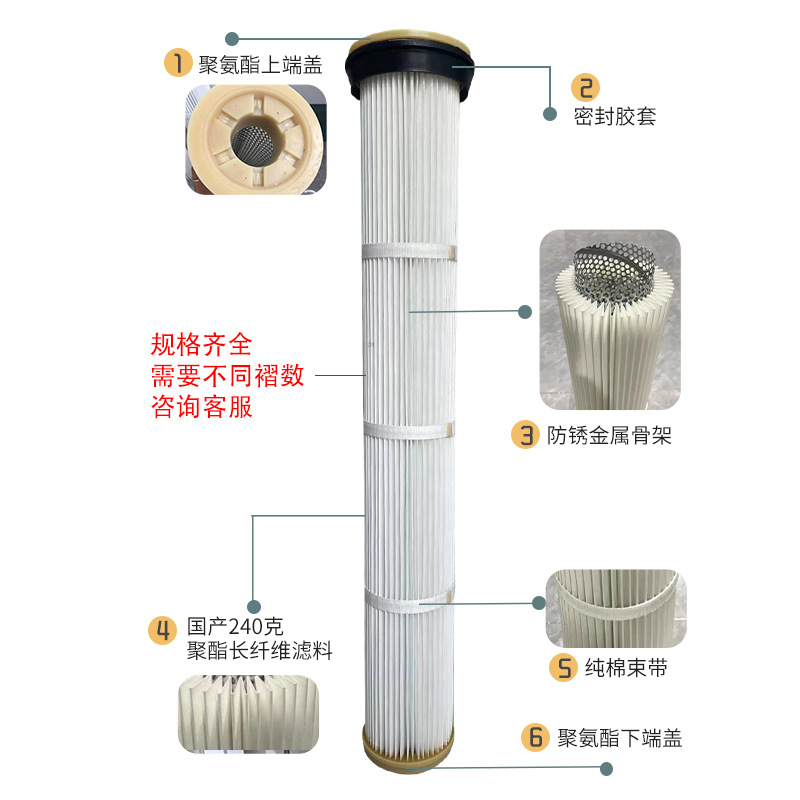 1 聚氨酯上端盖

2 密封胶套

规格齐全
需要不同褶数
咨询客服

3 防锈金属骨架

4 国产240克
聚酯长纤维滤料

5 纯棉束带

6 聚氨酯下端盖