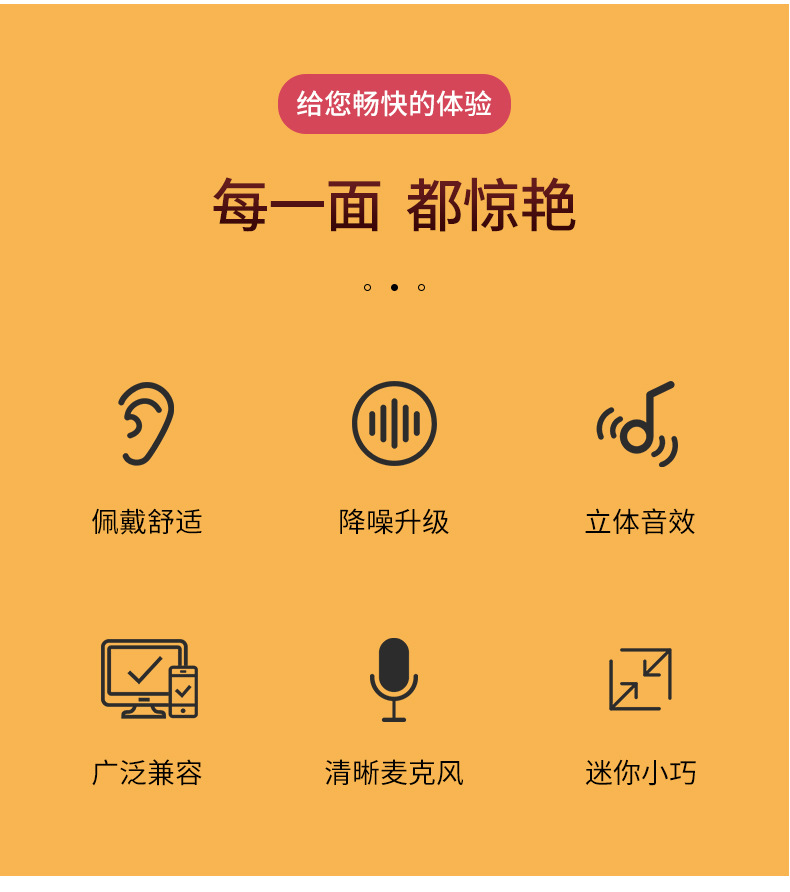 给您畅快的体验

每一面 都惊艳

佩戴舒适

降噪升级

立体音效

广泛兼容

清晰麦克风

迷你小巧