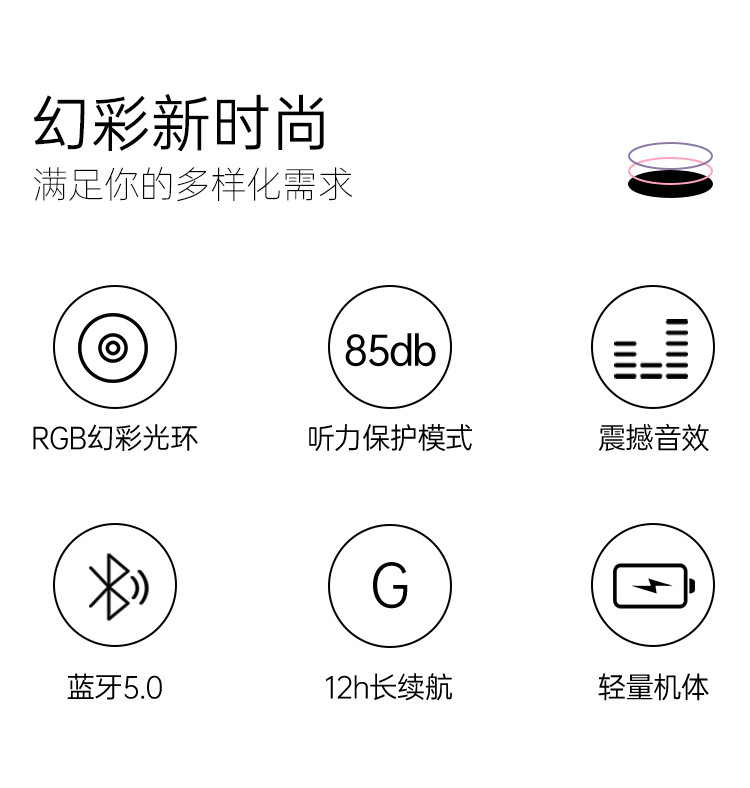 幻彩新时尚
满足你的多样化需求

85db

RGB幻彩光环

听力保护模式

震撼音效

G

蓝牙5.0

12h长续航

轻量机体