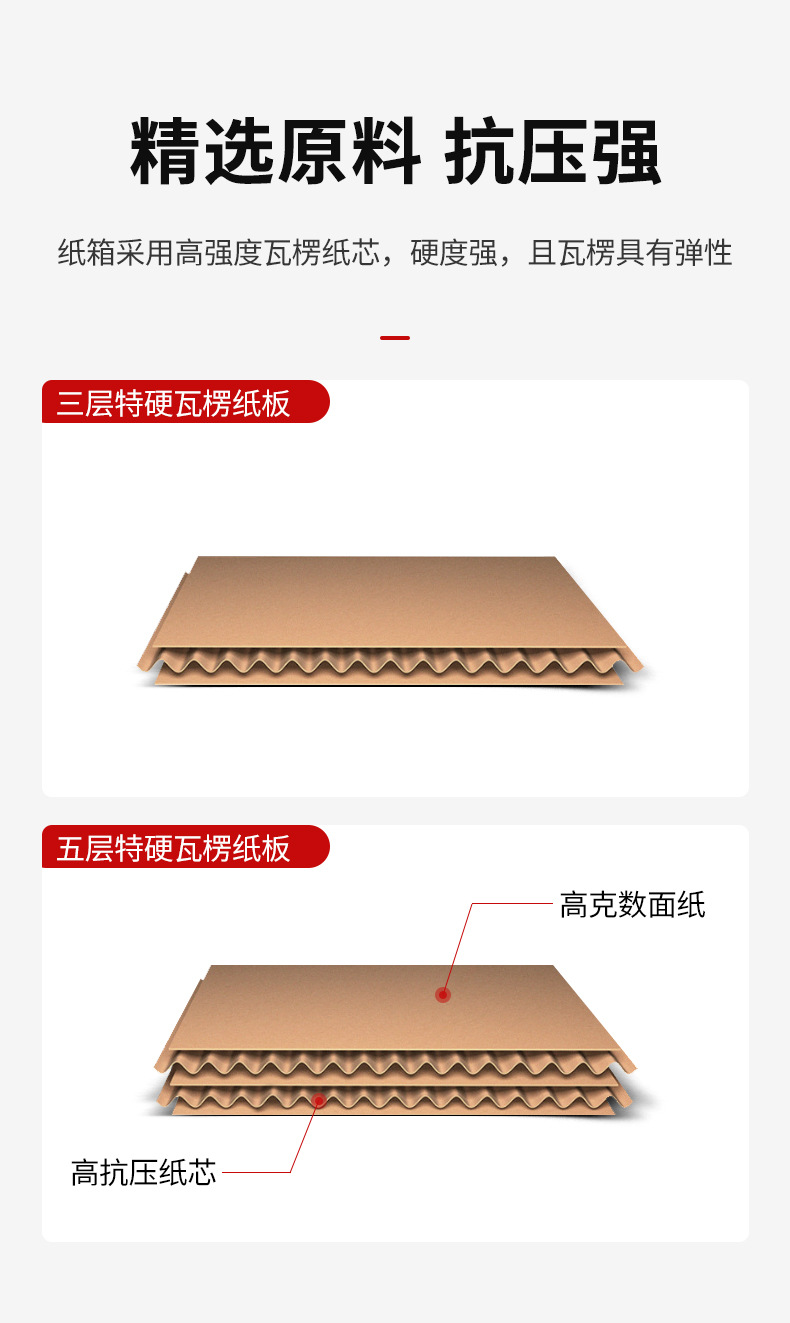 精选原料 抗压强

纸箱采用高强度瓦楞纸芯，硬度强，且瓦楞具有弹性

三层特硬瓦楞纸板

五层特硬瓦楞纸板

高克数面纸

高抗压纸芯