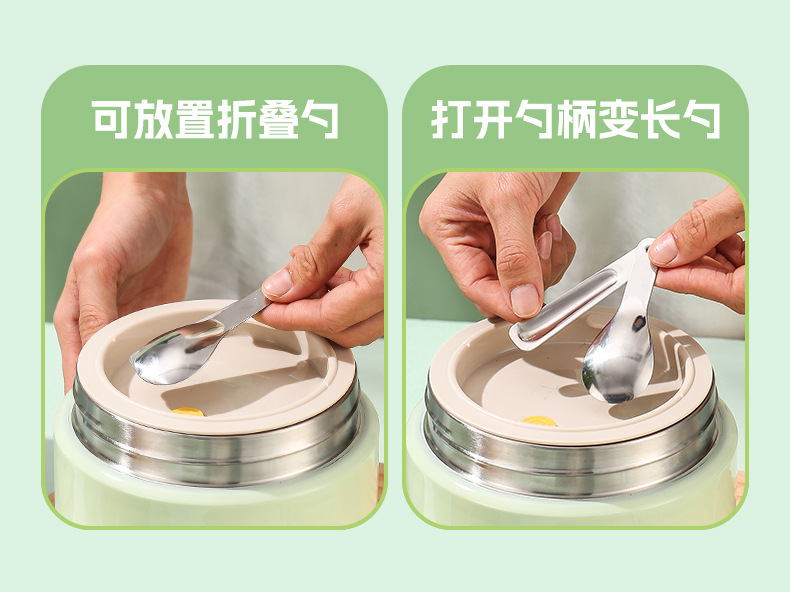 可放置折叠勺

打开勺柄变长勺