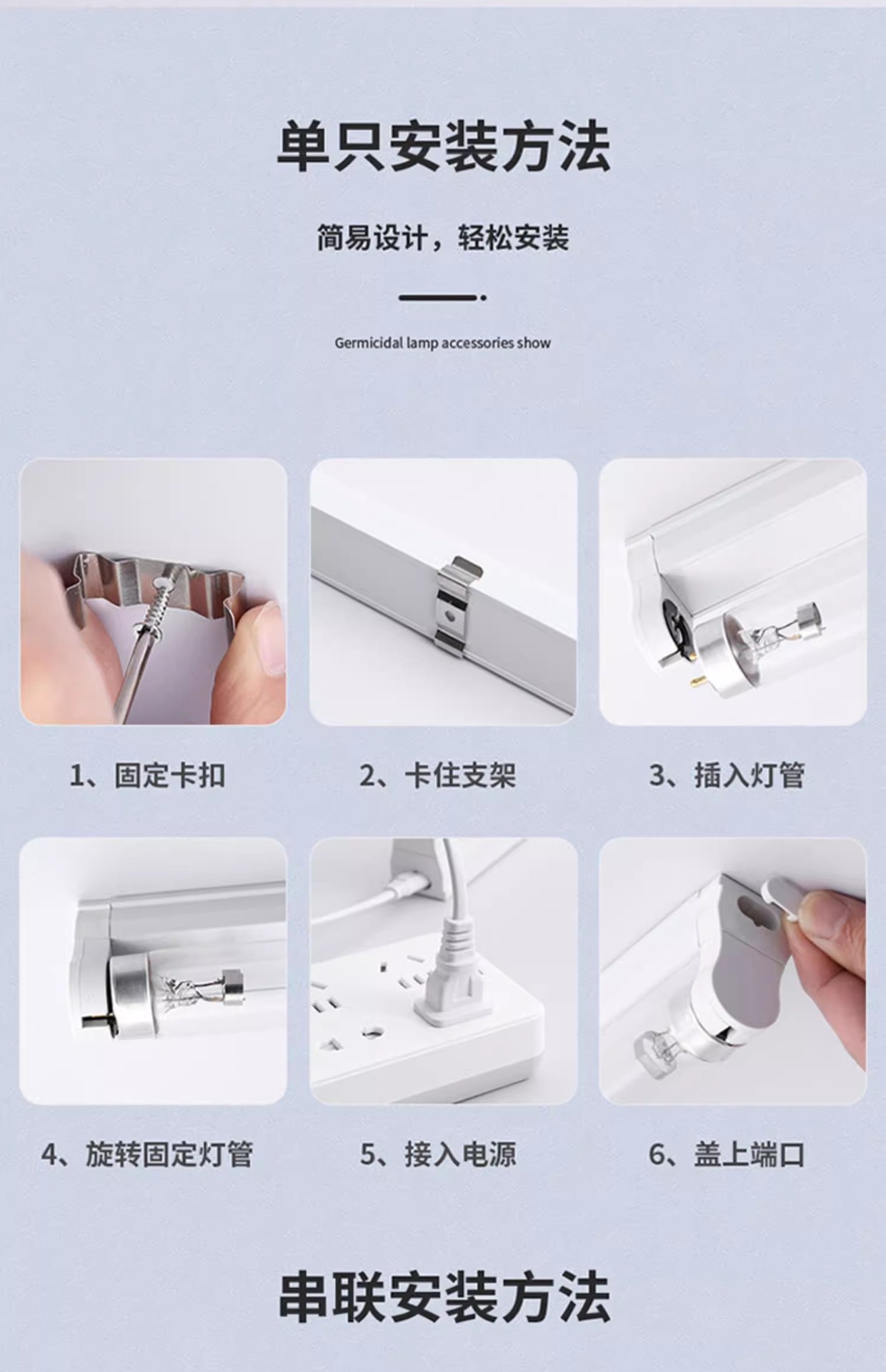 单只安装方法

简易设计，轻松安装

Germicidal lamp accessories show

1、固定卡扣

2、卡住支架

3、插入灯管

4、旋转固定灯管

5、接入电源

6、盖上端口

串联安装方法