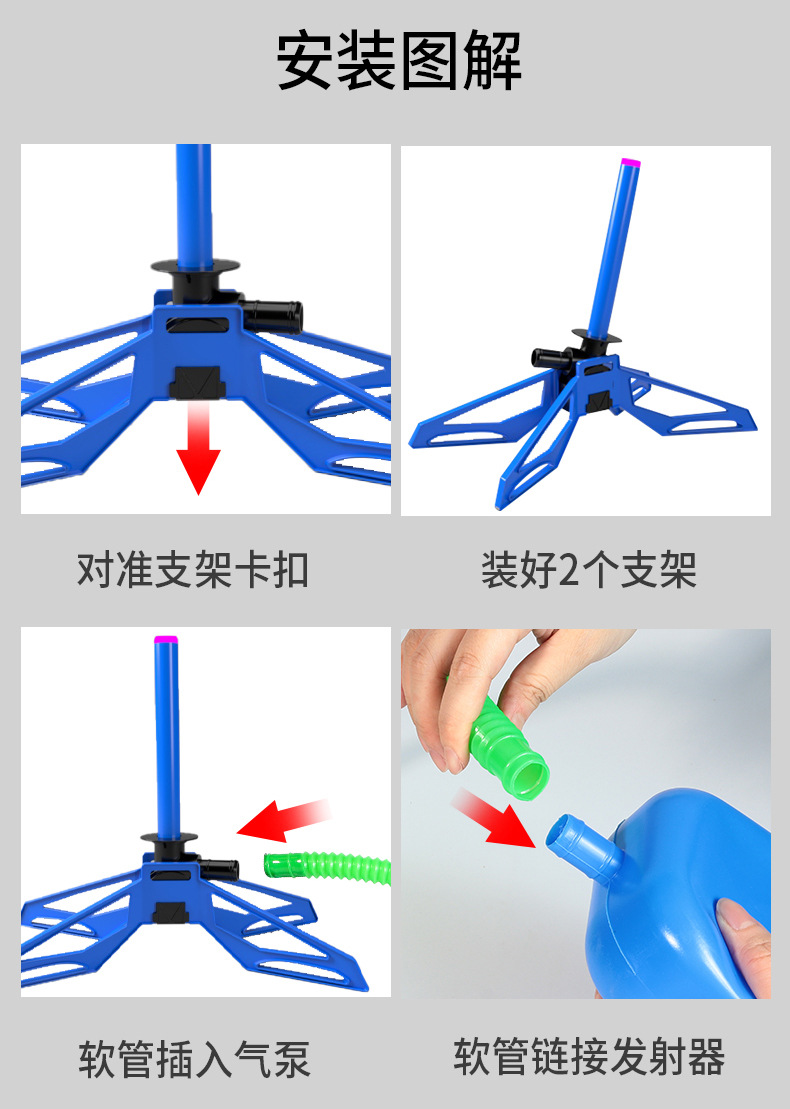 安装图解

对准支架卡扣

装好2个支架

软管插入气泵

软管链接发射器