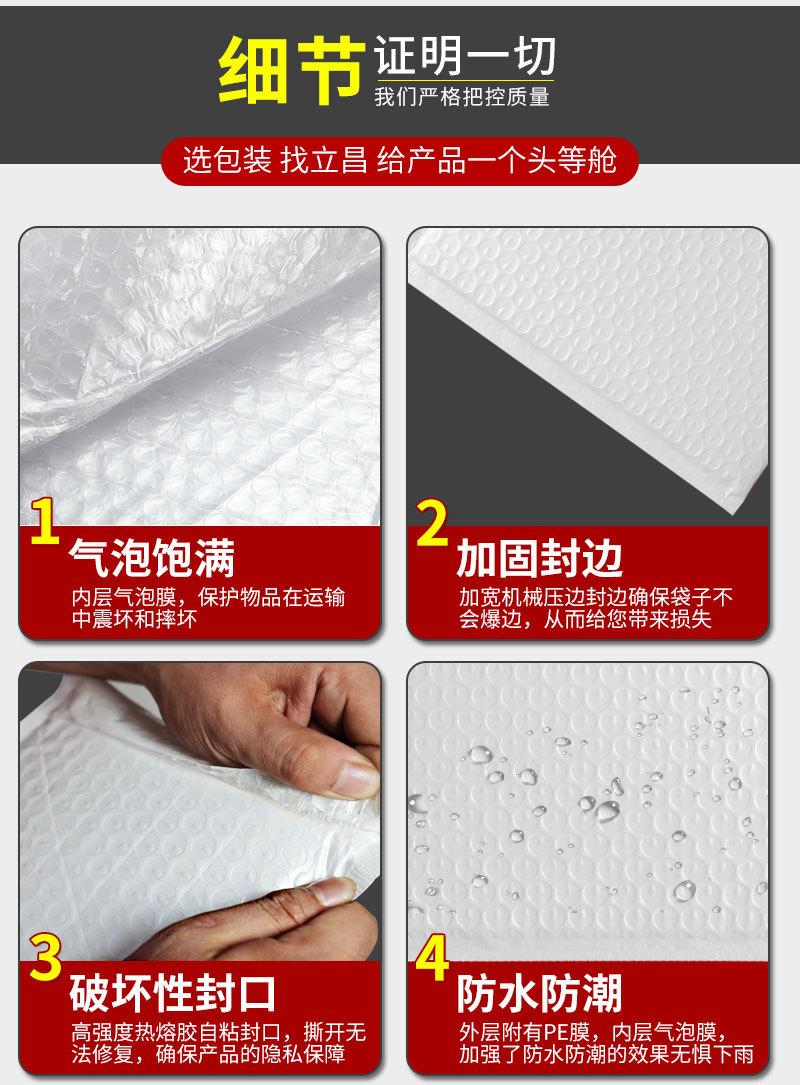 细节 证明一切
我们严格把控质量

选包装 找立昌 给产品一个头等舱

1 气泡饱满
内层气泡膜，保护物品在运输中震坏和摔坏

2 加固封边
加宽机械压边封边确保袋子不会爆边，从而给您带来损失

3 破坏性封口
高强度热熔胶自粘封口，撕开无法修复，确保产品的隐私保障

4 防水防潮
外层附有PE膜，内层气泡膜，加强了防水防潮的效果无惧下雨